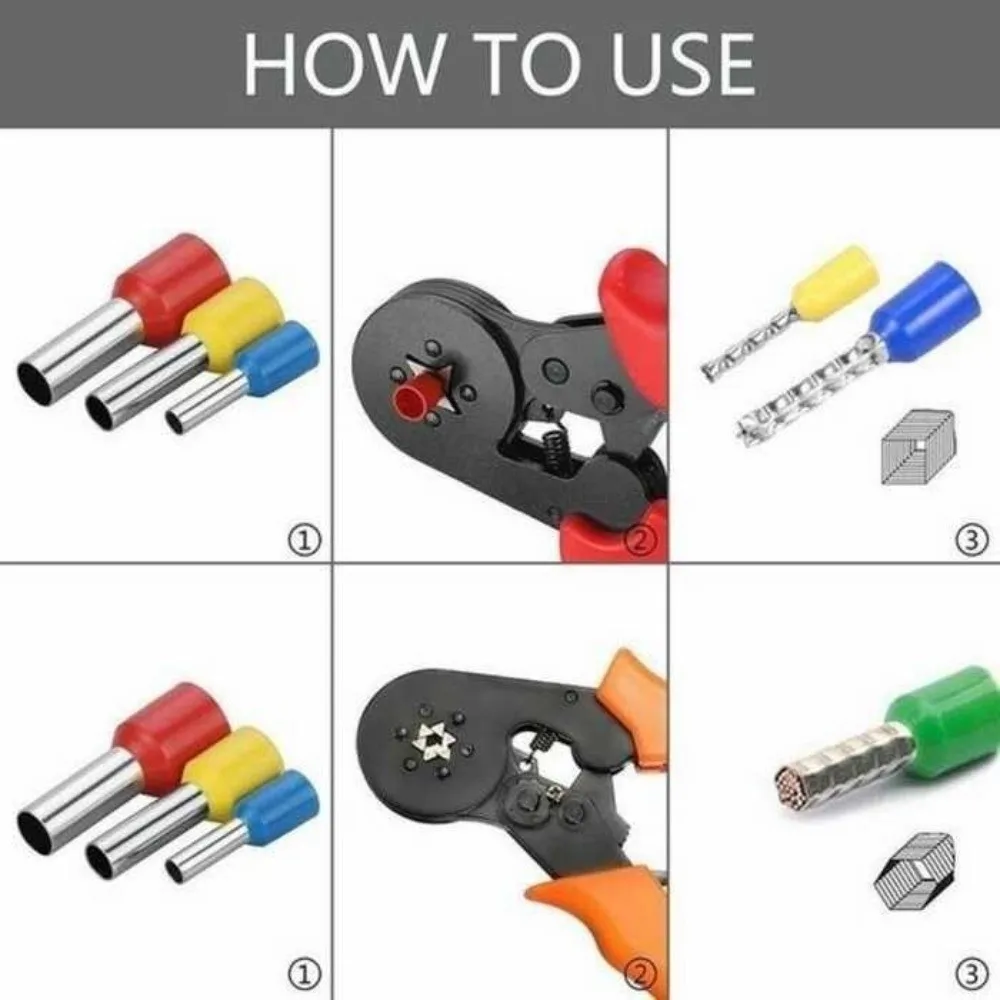 HOW TO USE

①

②

③

①

②

③