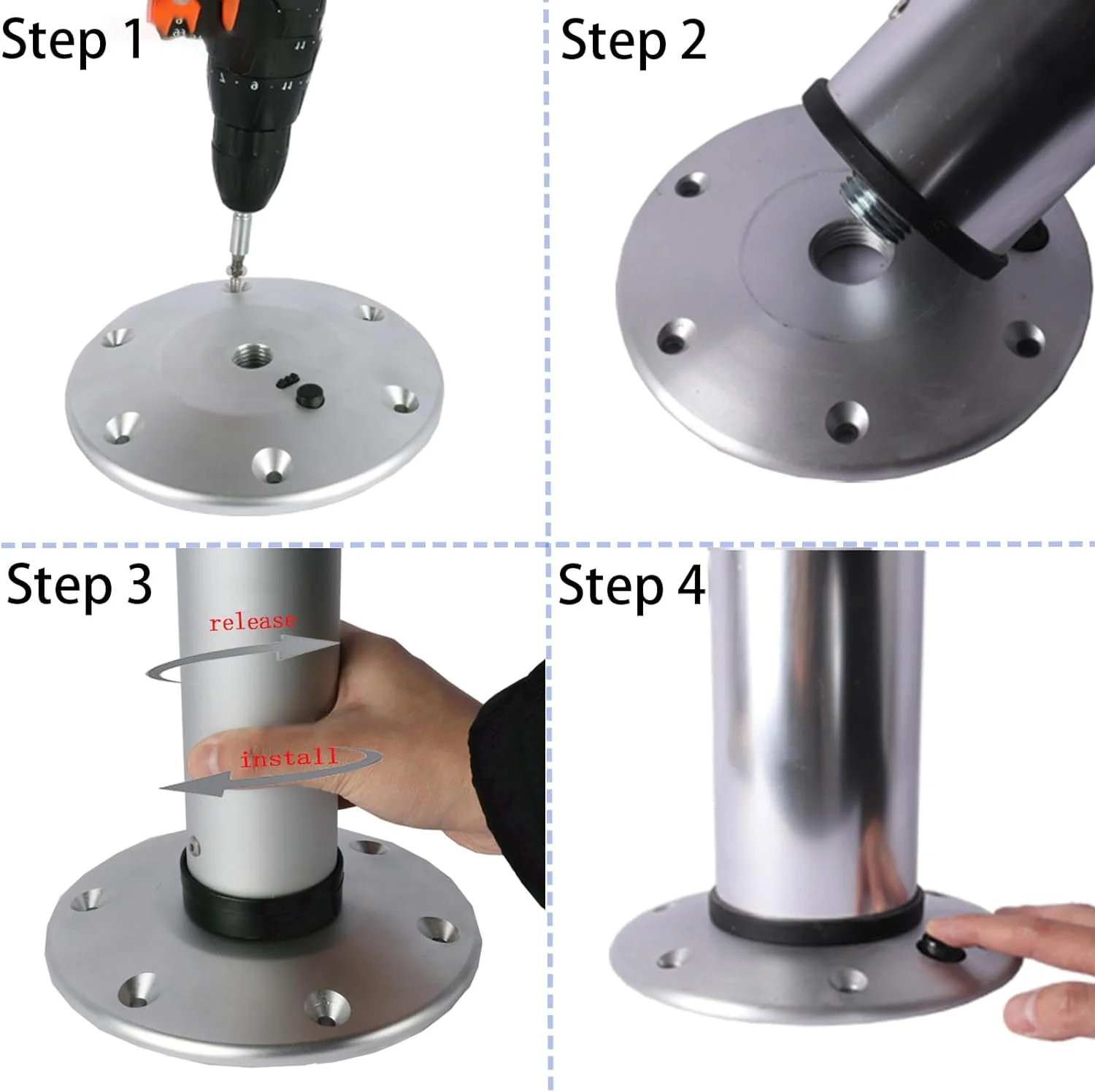 Step 1

Step 2

Step 3

release

install

Step 4