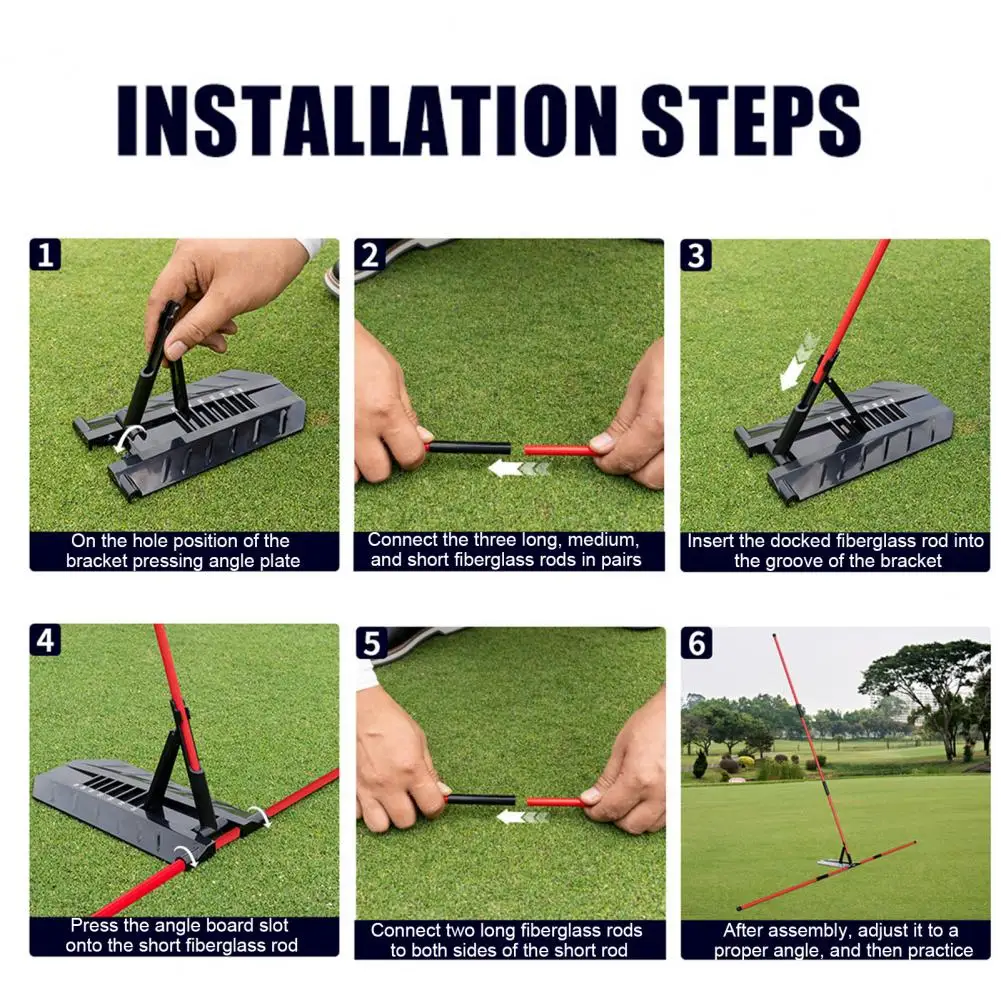 INSTALLATION STEPS

1
On the hole position of the bracket pressing angle plate

2
Connect the three long, medium, and short fiberglass rods in pairs

3
Insert the docked fiberglass rod into the groove of the bracket

4
Press the angle board slot onto the short fiberglass rod

5
Connect two long fiberglass rods to both sides of the short rod

6
After assembly, adjust it to a proper angle, and then practice