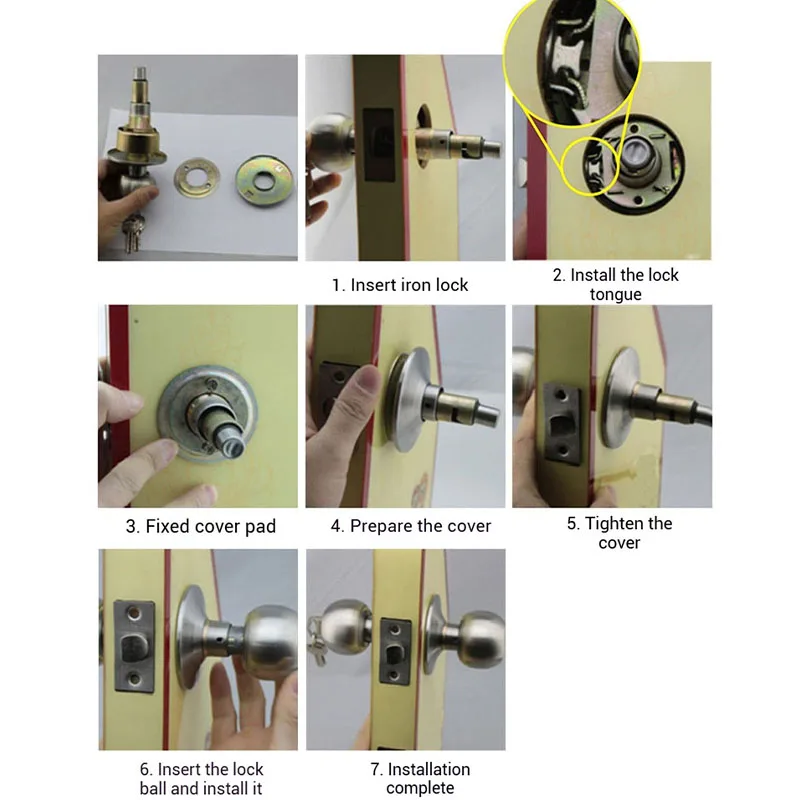 1. Insert iron lock

2. Install the lock tongue

3. Fixed cover pad

4. Prepare the cover

5. Tighten the cover

6. Insert the lock ball and install it

7. Installation complete