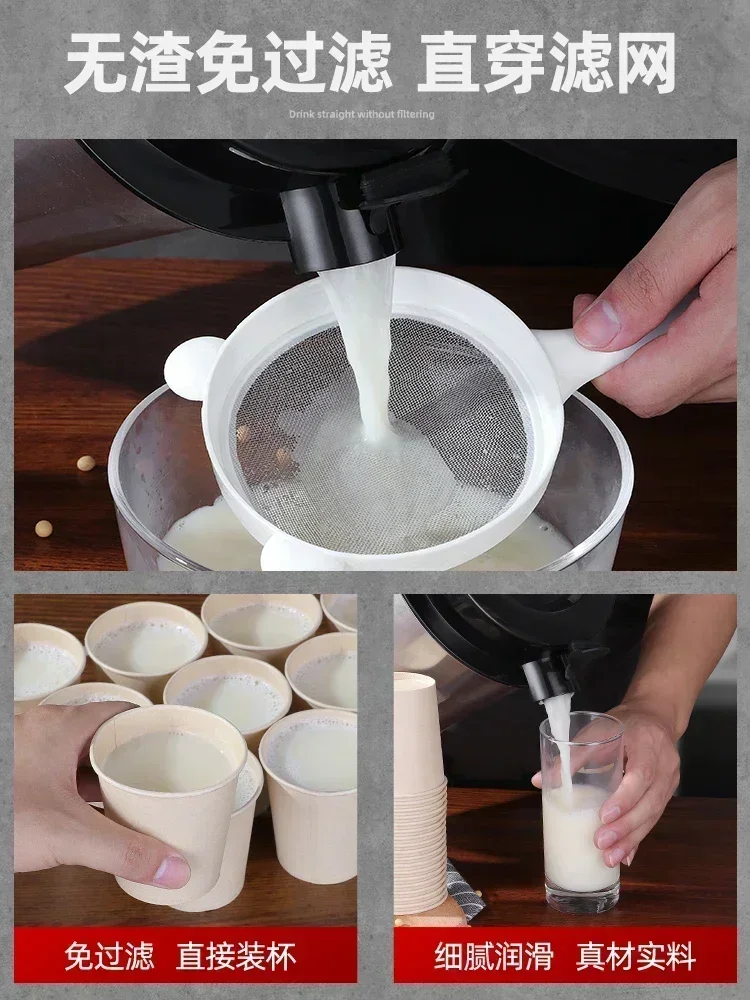 无渣免过滤 直穿滤网

Drink straight without filtering

免过滤 直接装杯

细腻润滑 真材实料