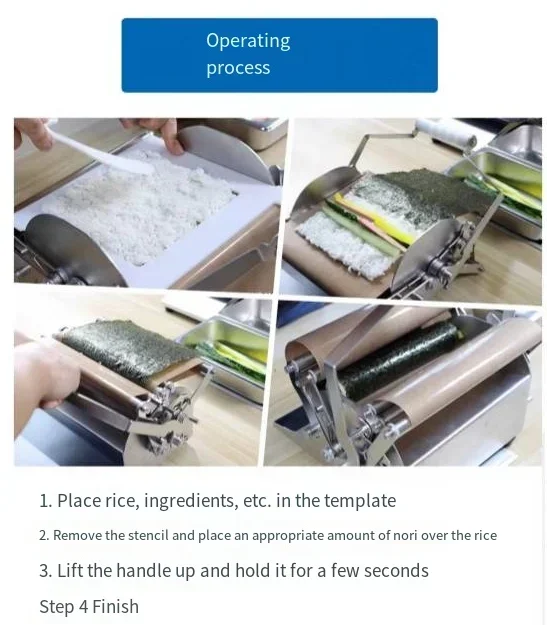 Operating process

1. Place rice, ingredients, etc. in the template

2. Remove the stencil and place an appropriate amount of nori over the rice

3. Lift the handle up and hold it for a few seconds

Step 4 Finish