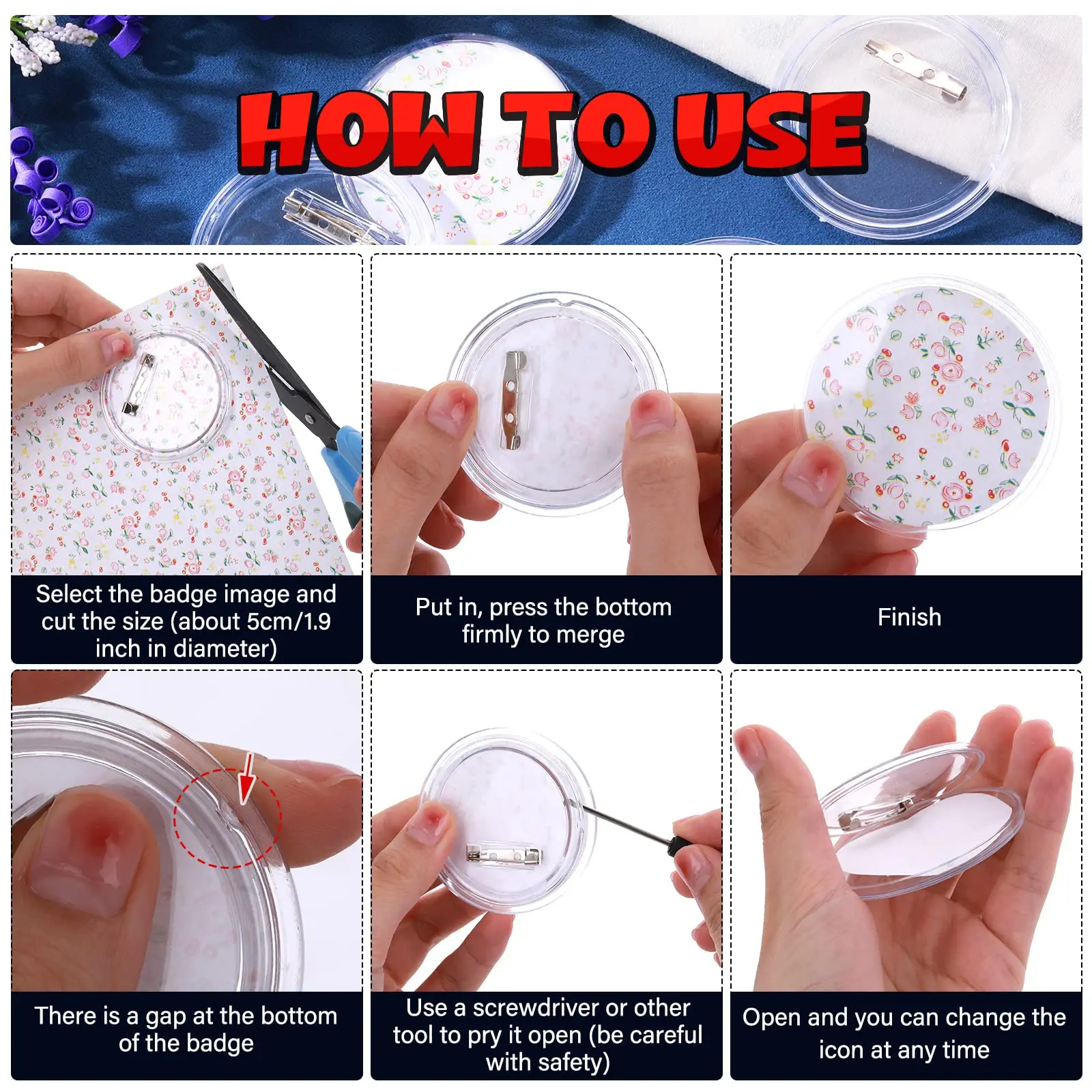 HOW TO USE

Select the badge image and cut the size (about 5cm/1.9 inch in diameter)

Put in, press the bottom firmly to merge

Finish

There is a gap at the bottom of the badge

Use a screwdriver or other tool to pry it open (be careful with safety)

Open and you can change the icon at any time