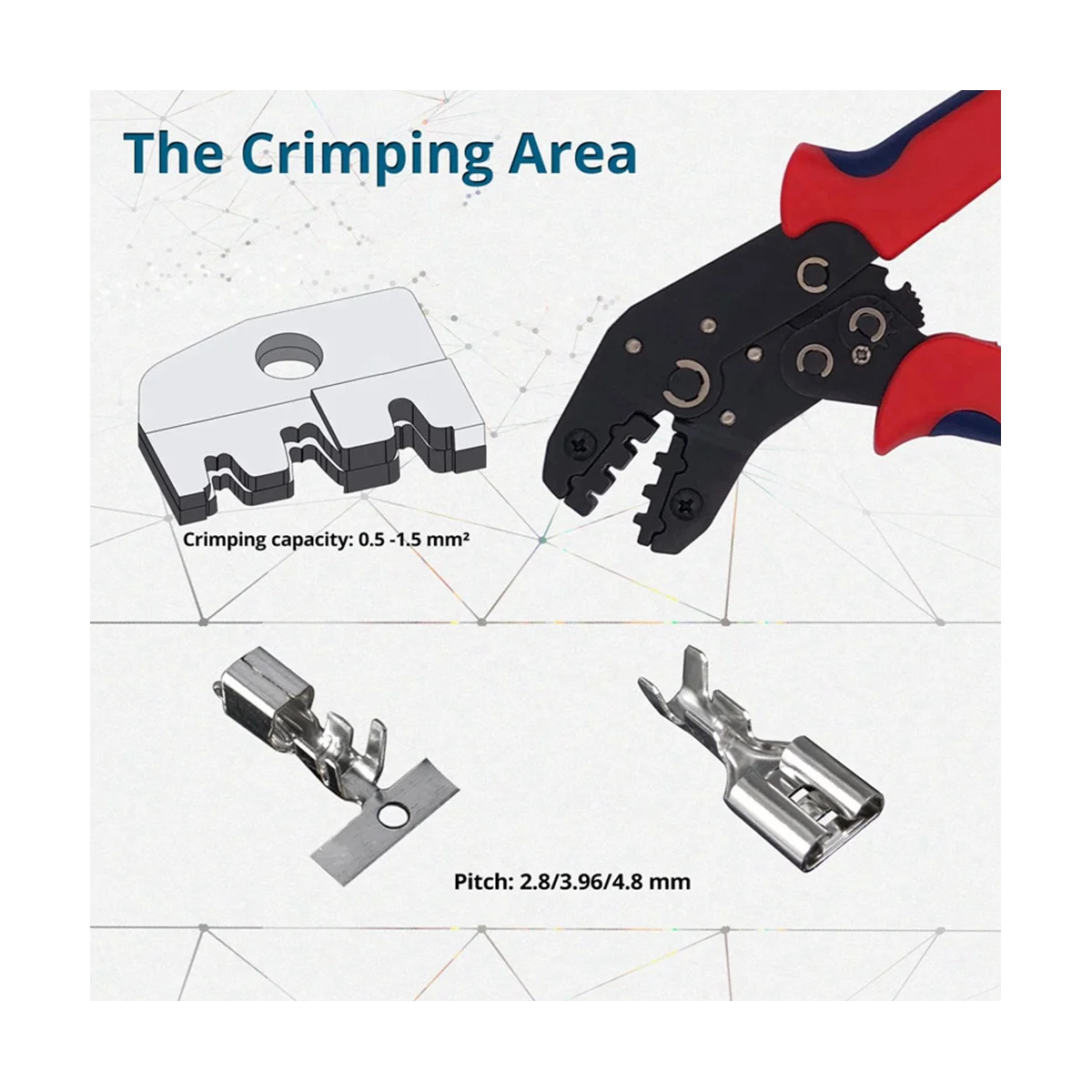 The Crimping Area

Crimping capacity: 0.5 -1.5 mm²

Pitch: 2.8/3.96/4.8 mm