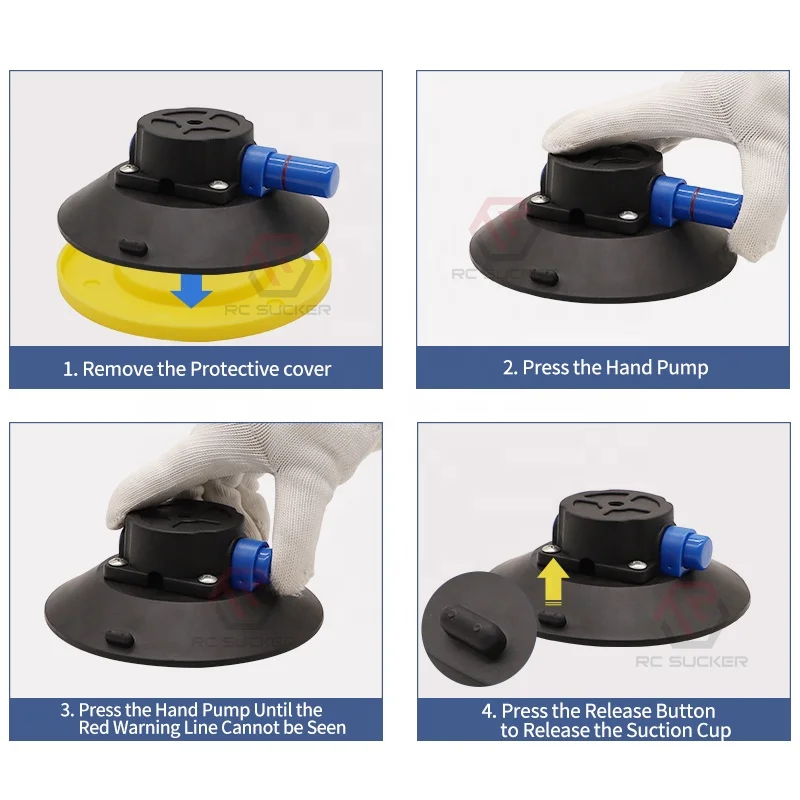 RC SUCKER

1. Remove the Protective cover

RC SUCKER

2. Press the Hand Pump

RC SUCKER

3. Press the Hand Pump Until the Red Warning Line Cannot be Seen

RC SUCKER

4. Press the Release Button to Release the Suction Cup