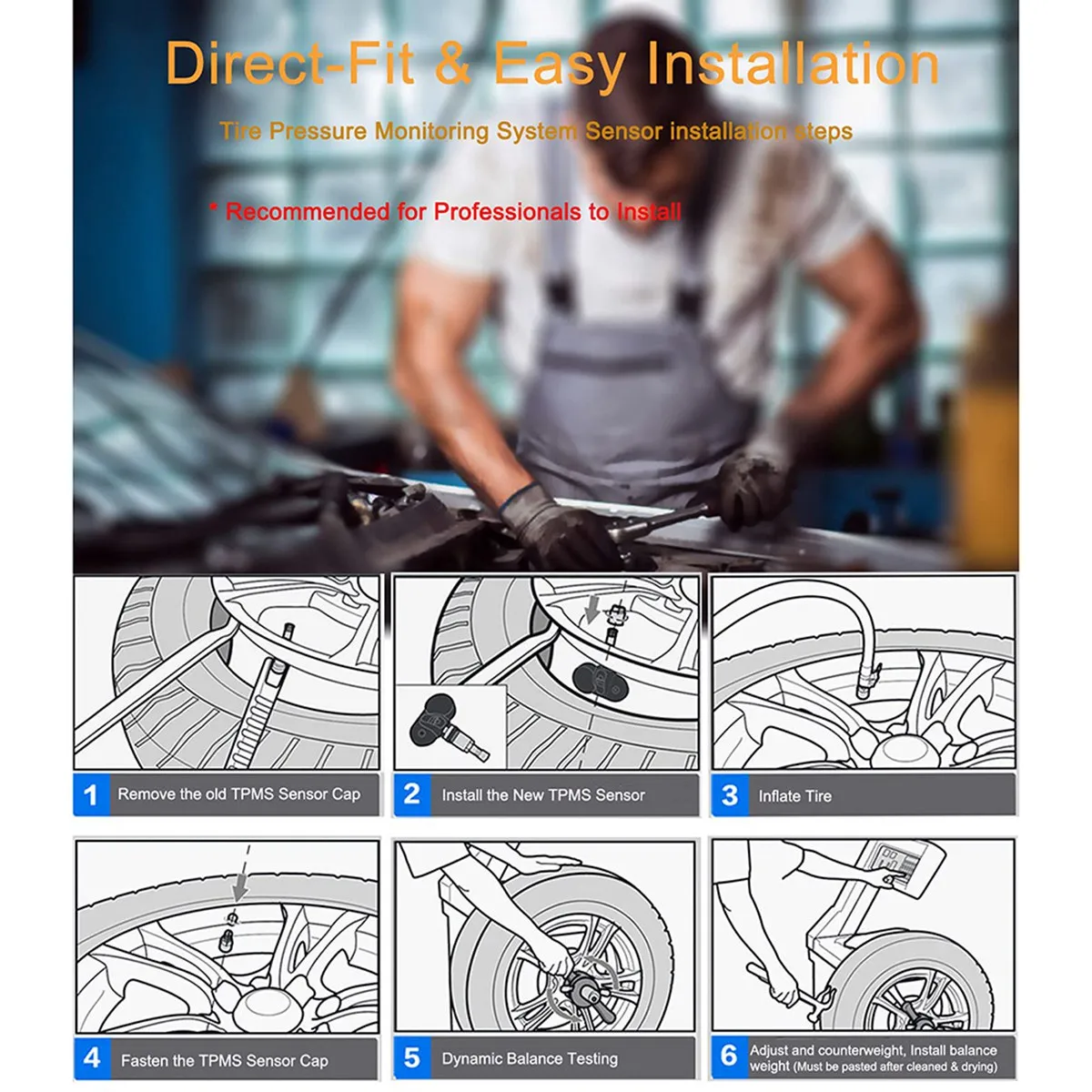 Direct-Fit & Easy Installation

Tire Pressure Monitoring System Sensor installation steps

* Recommended for Professionals to Install

1 Remove the old TPMS Sensor Cap

2 Install the New TPMS Sensor

3 Inflate Tire

4 Fasten the TPMS Sensor Cap

5 Dynamic Balance Testing

6 Adjust and counterweight, Install balance weight (Must be pasted after cleaned & drying)