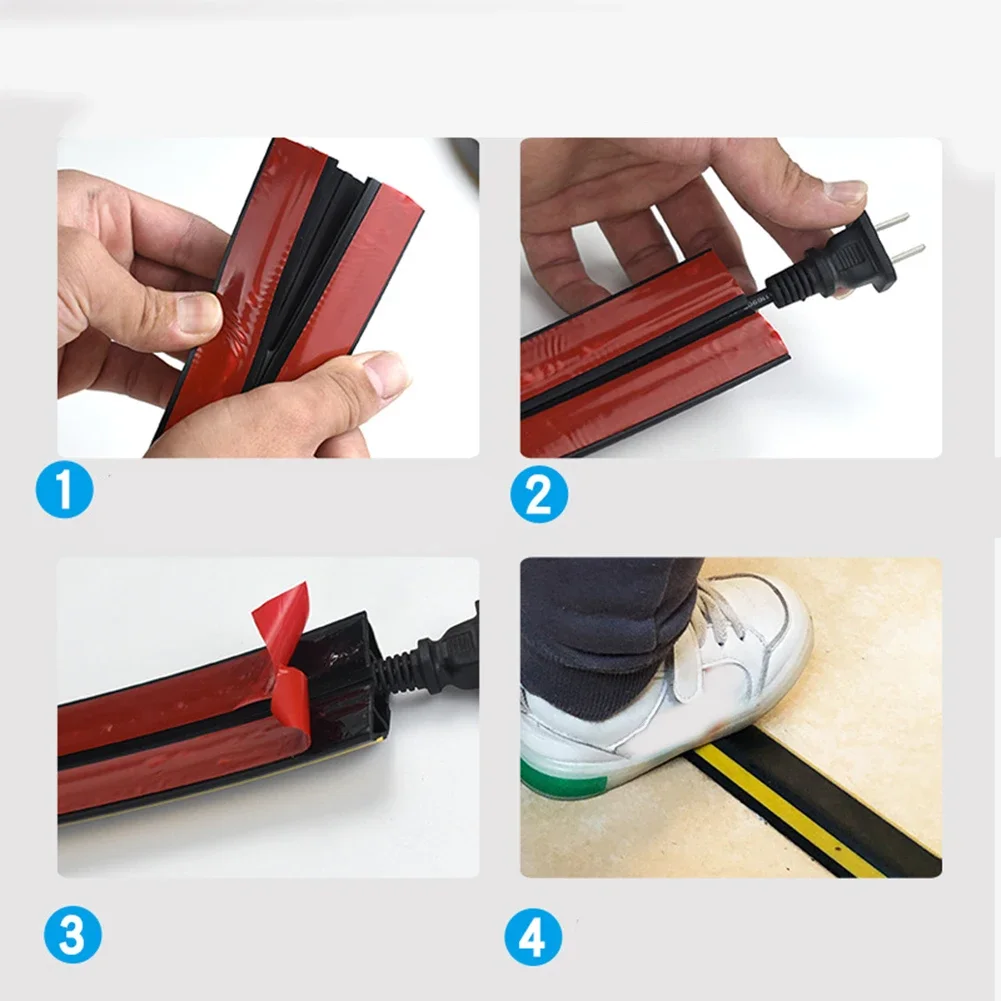 1

2

3

4