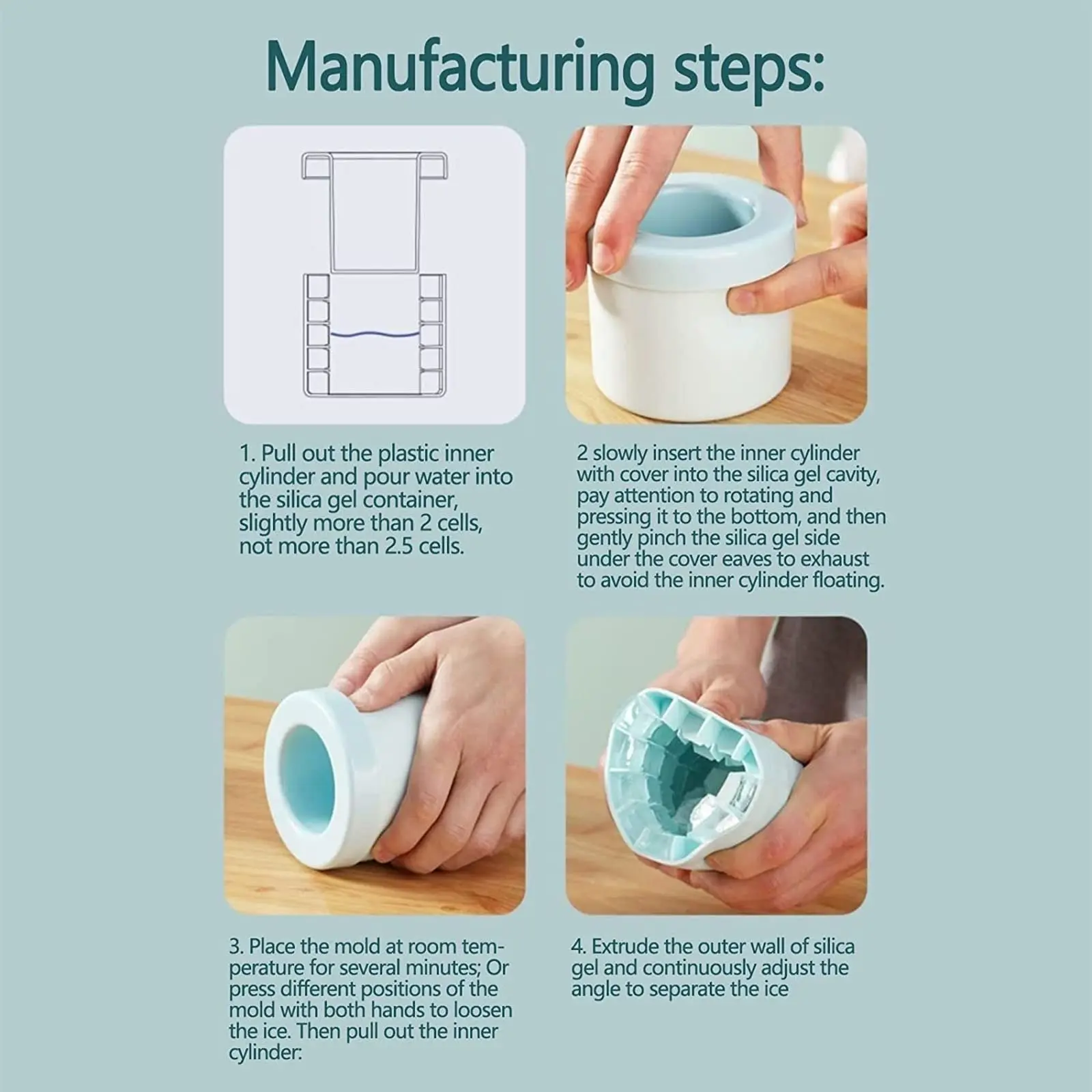 Manufacturing steps:

1. Pull out the plastic inner cylinder and pour water into the silica gel container, slightly more than 2 cells, not more than 2.5 cells.

2 slowly insert the inner cylinder with cover into the silica gel cavity, pay attention to rotating and pressing it to the bottom, and then gently pinch the silica gel side under the cover eaves to exhaust to avoid the inner cylinder floating.

3. Place the mold at room temperature for several minutes; Or press different positions of the mold with both hands to loosen the ice. Then pull out the inner cylinder:

4. Extrude the outer wall of silica gel and continuously adjust the angle to separate the ice