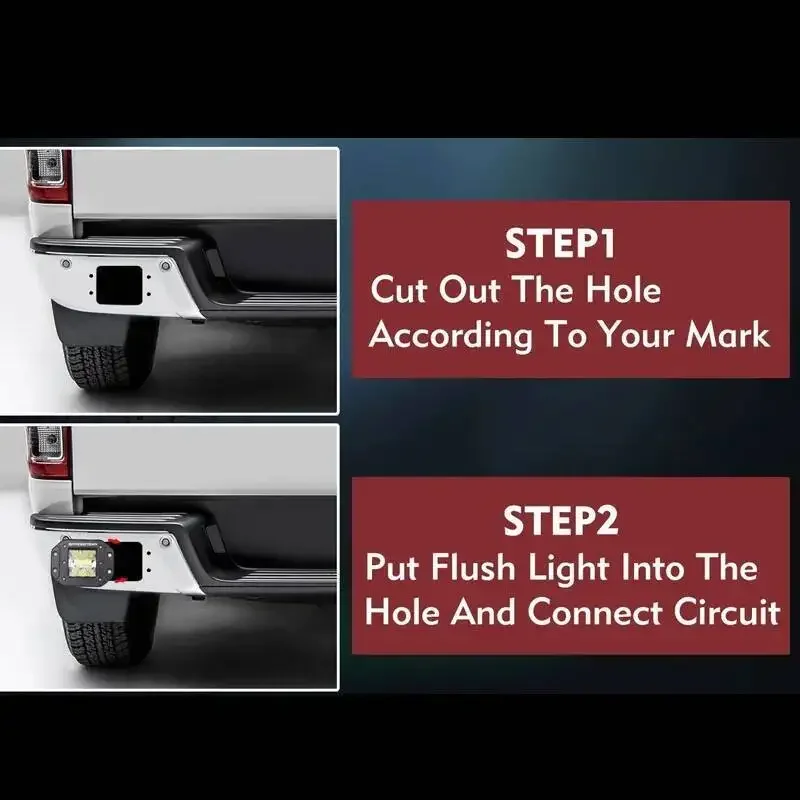 STEP1
Cut Out The Hole According To Your Mark

STEP2
Put Flush Light Into The Hole And Connect Circuit