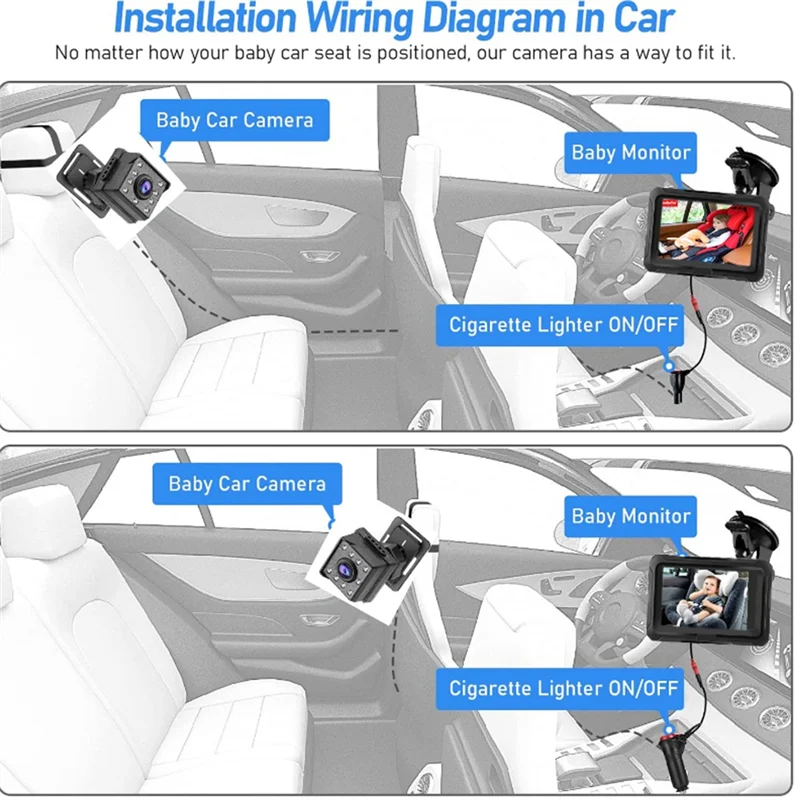 Installation Wiring Diagram in Car
No matter how your baby car seat is positioned, our camera has a way to fit it.

Baby Car Camera

Baby Monitor

Cigarette Lighter ON/OFF

Baby Car Camera

Baby Monitor

Cigarette Lighter ON/OFF