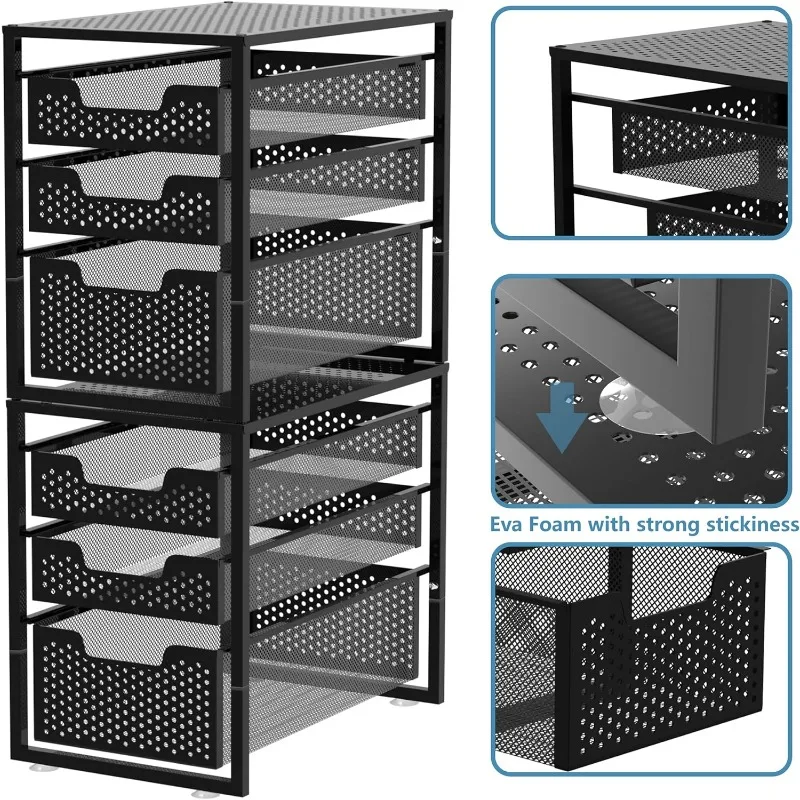 Eva Foam with strong stickiness