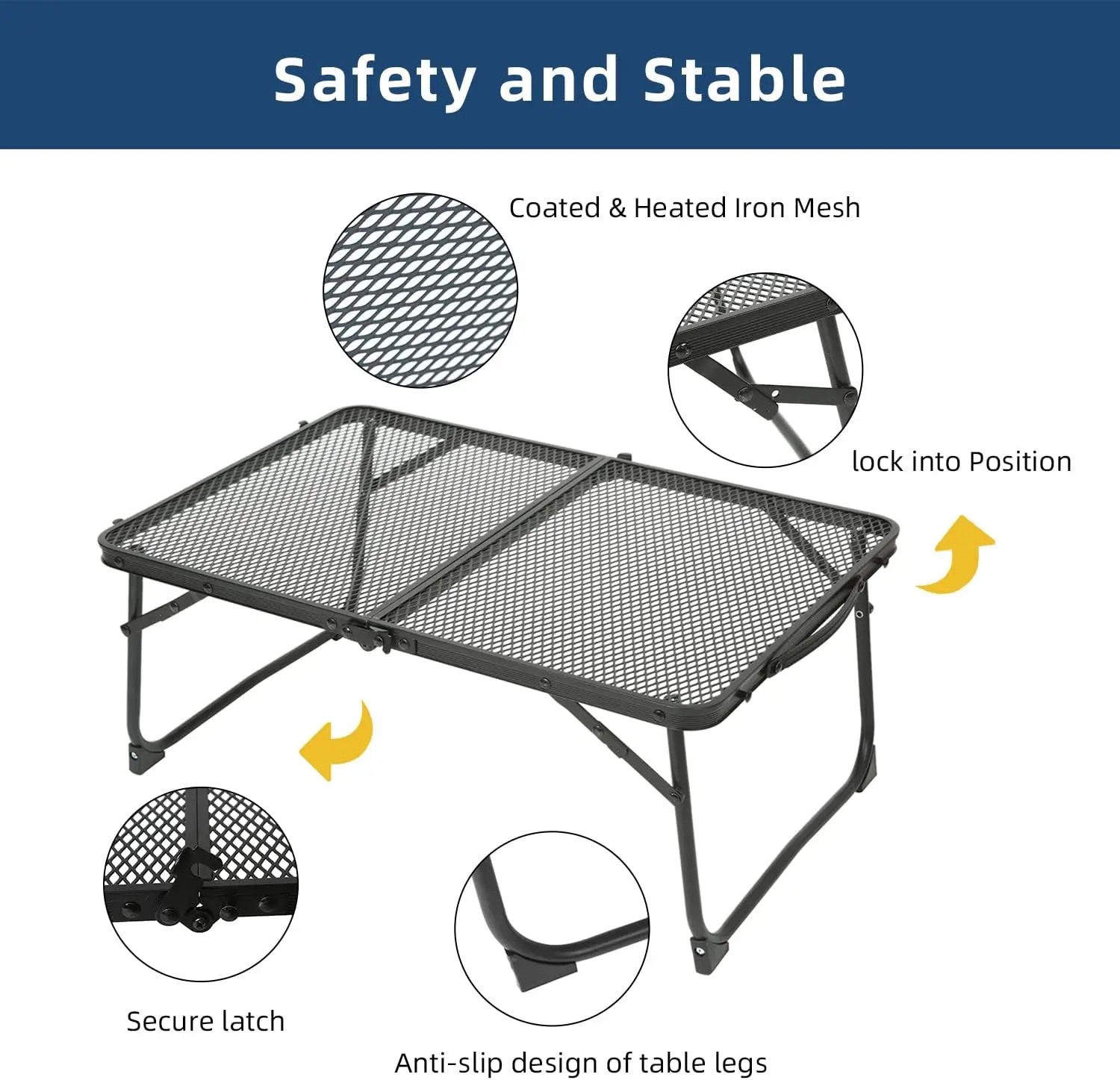 Safety and Stable

Coated & Heated Iron Mesh

lock into Position

Secure latch

Anti-slip design of table legs