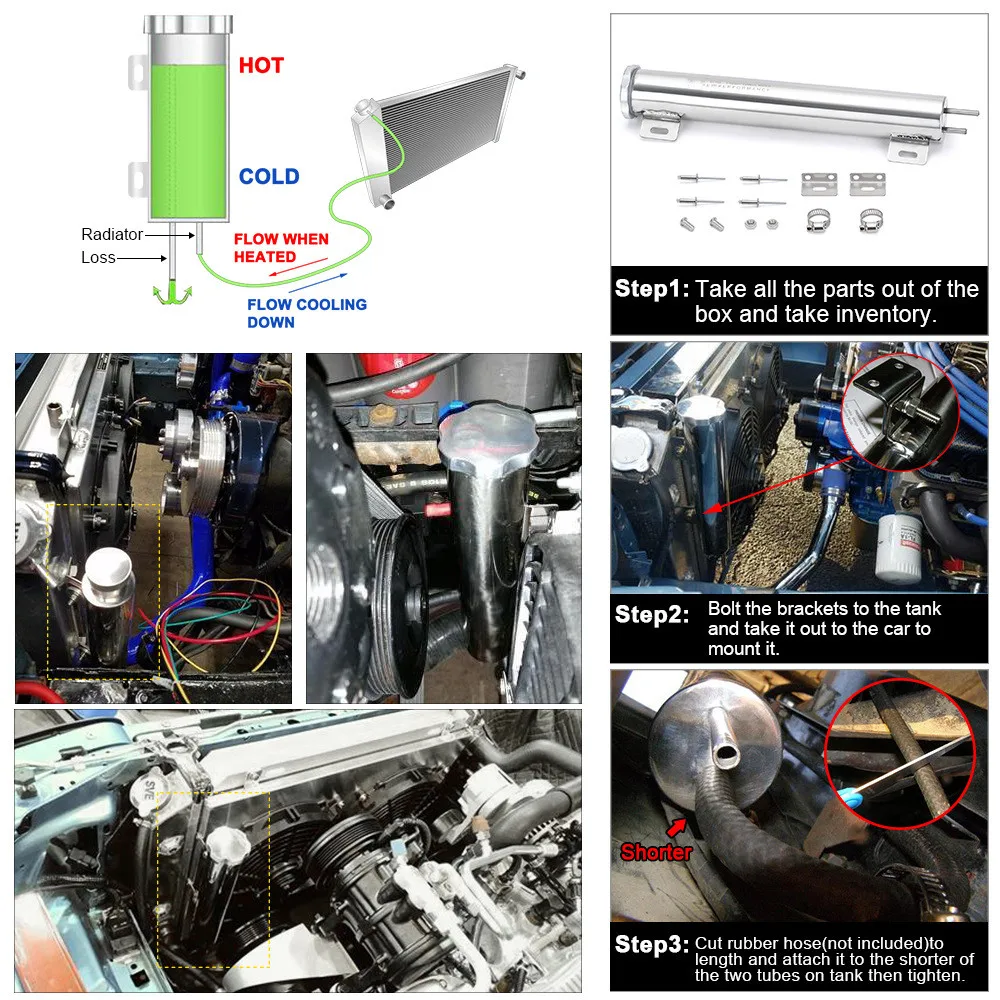 HOT

COLD

Radiator
Loss

FLOW WHEN HEATED

FLOW COOLING DOWN

Step1: Take all the parts out of the box and take inventory.

Step2: Bolt the brackets to the tank and take it out to the car to mount it.

Shorter

Step3: Cut rubber hose(not included)to length and attach it to the shorter of the two tubes on tank then tighten.