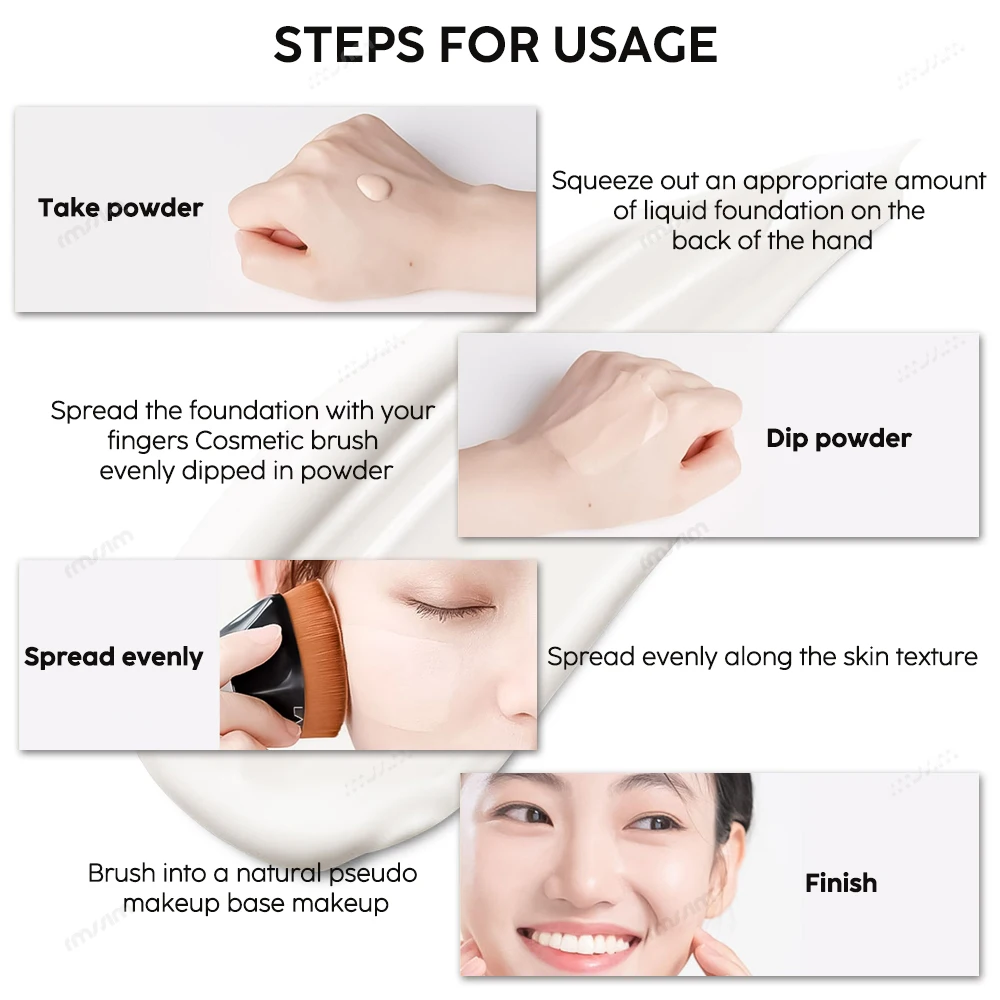 STEPS FOR USAGE

Take powder

Squeeze out an appropriate amount of liquid foundation on the back of the hand

Spread the foundation with your fingers Cosmetic brush evenly dipped in powder

Dip powder

Spread evenly

Spread evenly along the skin texture

Brush into a natural pseudo makeup base makeup

Finish