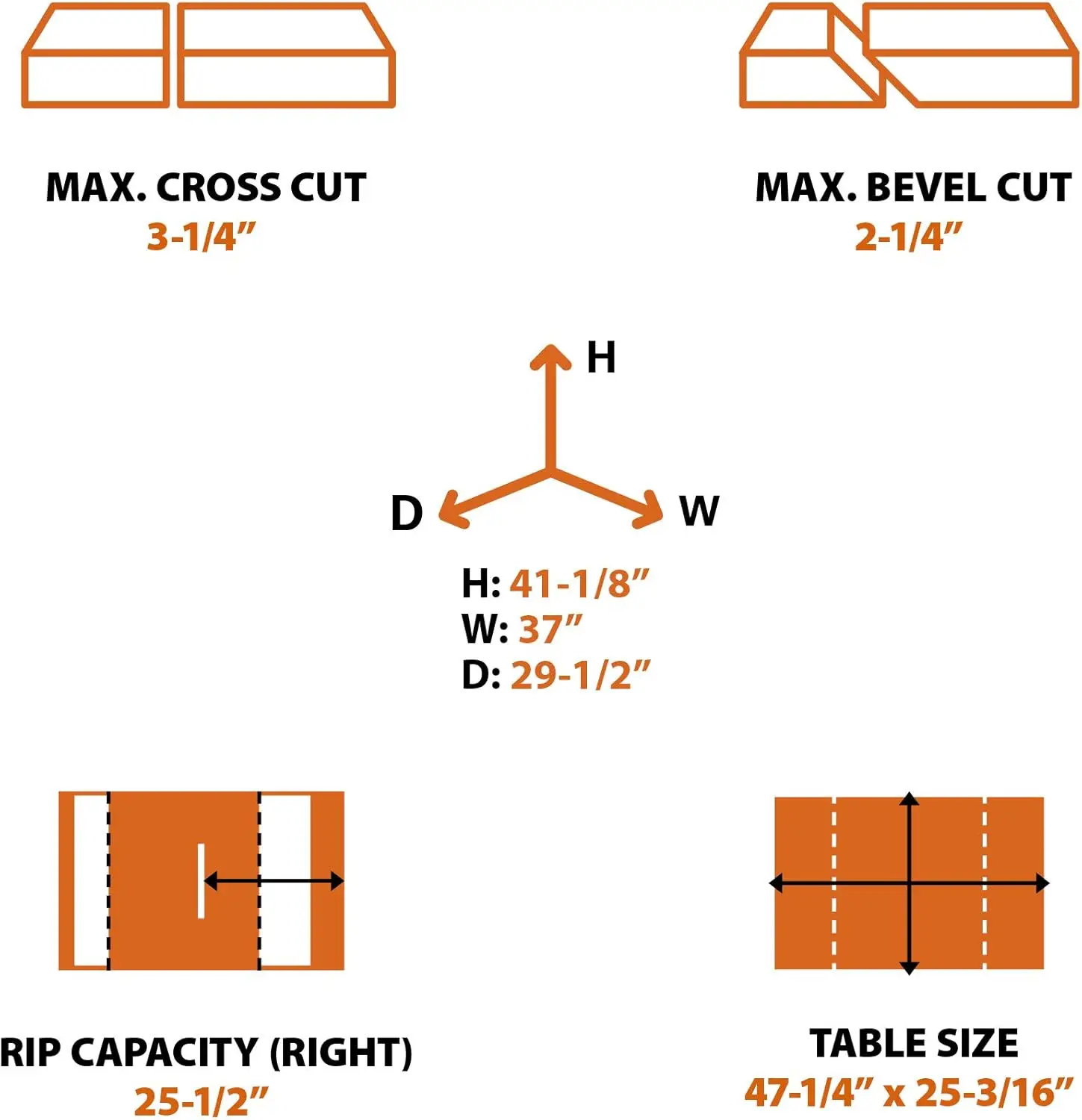 MAX. CROSS CUT
3-1/4”

MAX. BEVEL CUT
2-1/4”

H

D

W

H: 41-1/8”
W: 37”
D: 29-1/2”

RIP CAPACITY (RIGHT)
25-1/2”

TABLE SIZE
47-1/4” x 25-3/16”