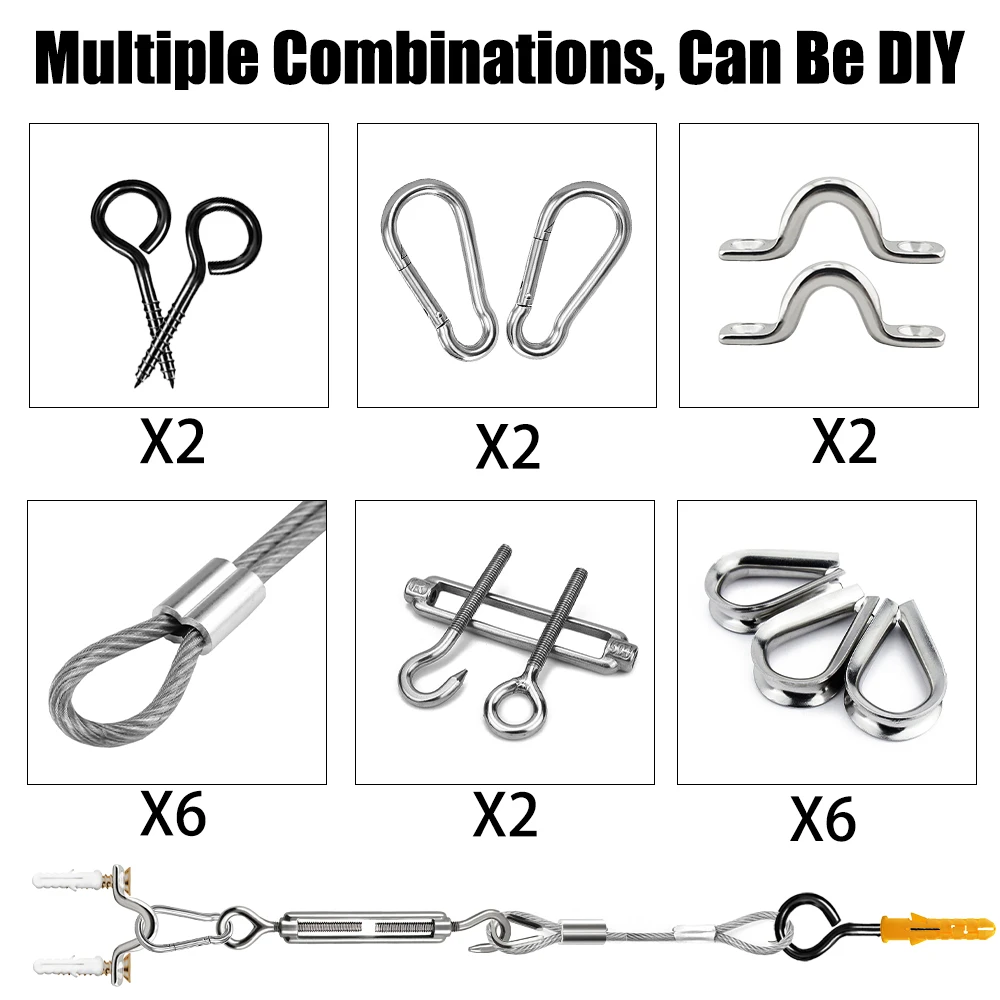 Multiple Combinations, Can Be DIY

X2

X2

X2

X6

X2

X6