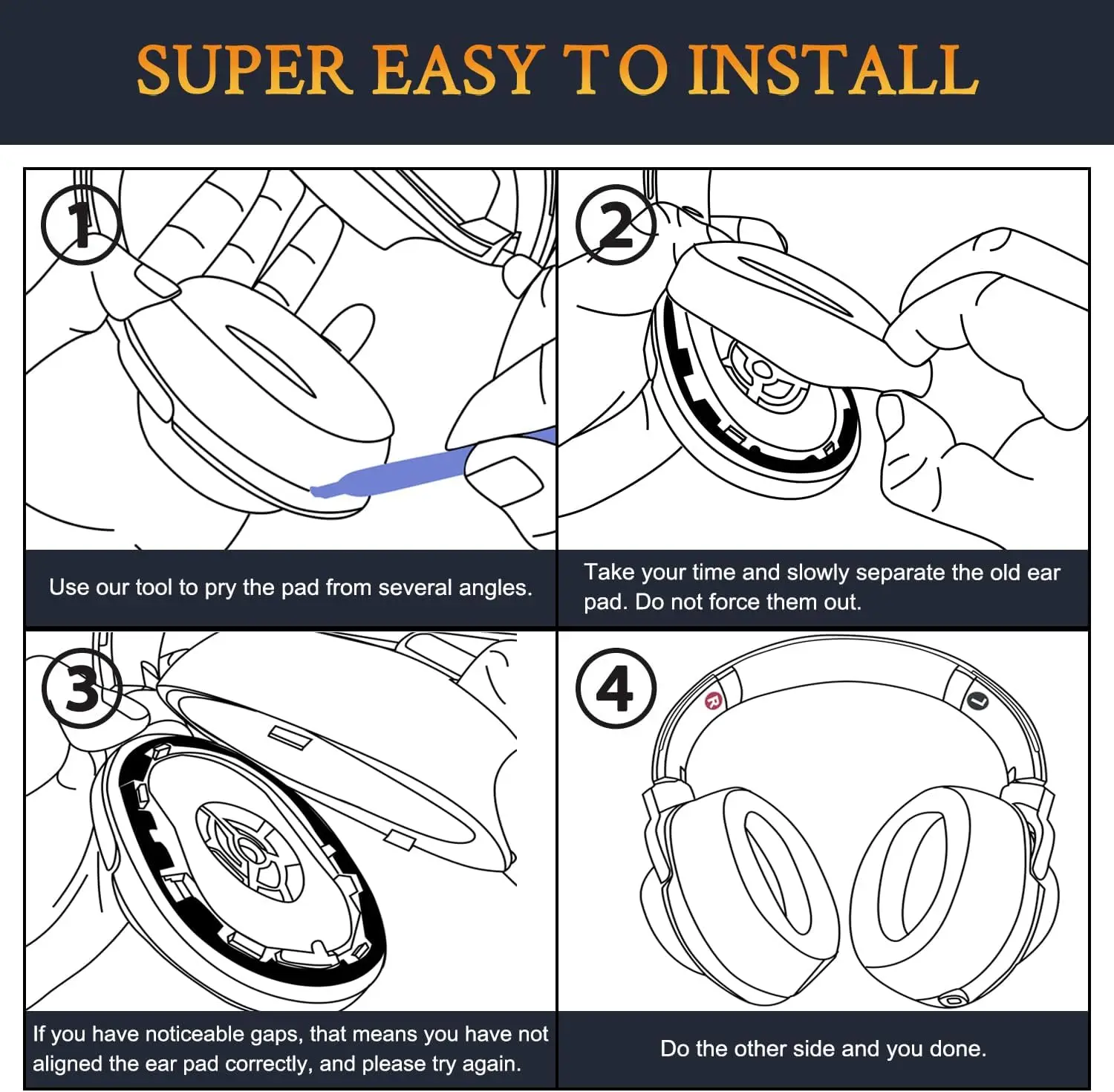 SUPER EASY TO INSTALL

1

Use our tool to pry the pad from several angles.

2

Take your time and slowly separate the old ear pad. Do not force them out.

3

If you have noticeable gaps, that means you have not aligned the ear pad correctly, and please try again.

4

R

L

Do the other side and you done.