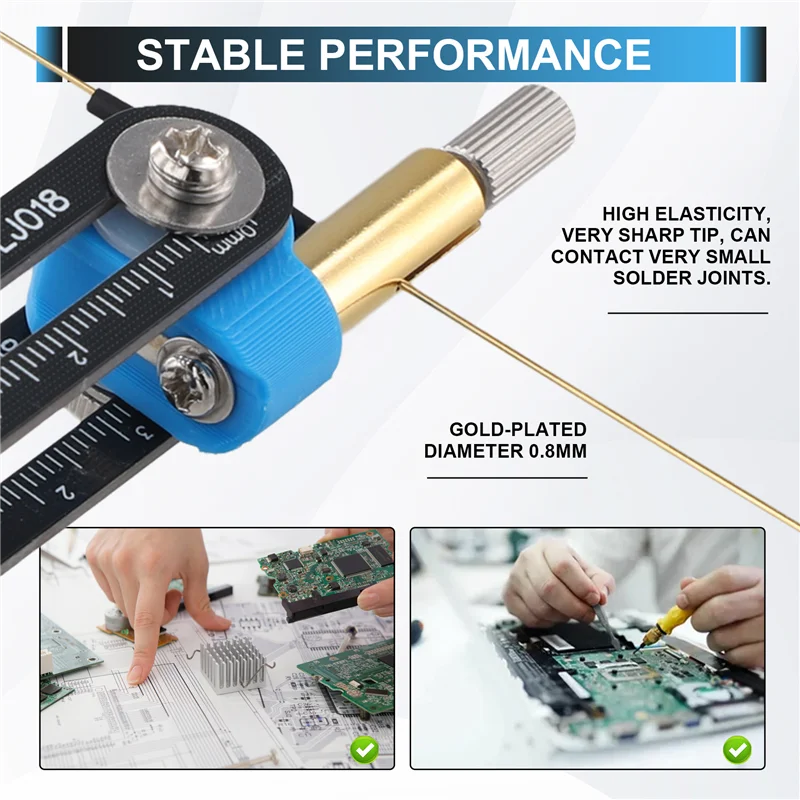 STABLE PERFORMANCE

LJ018

mm

2

3

2

HIGH ELASTICITY, VERY SHARP TIP, CAN CONTACT VERY SMALL SOLDER JOINTS.

GOLD-PLATED DIAMETER 0.8MM