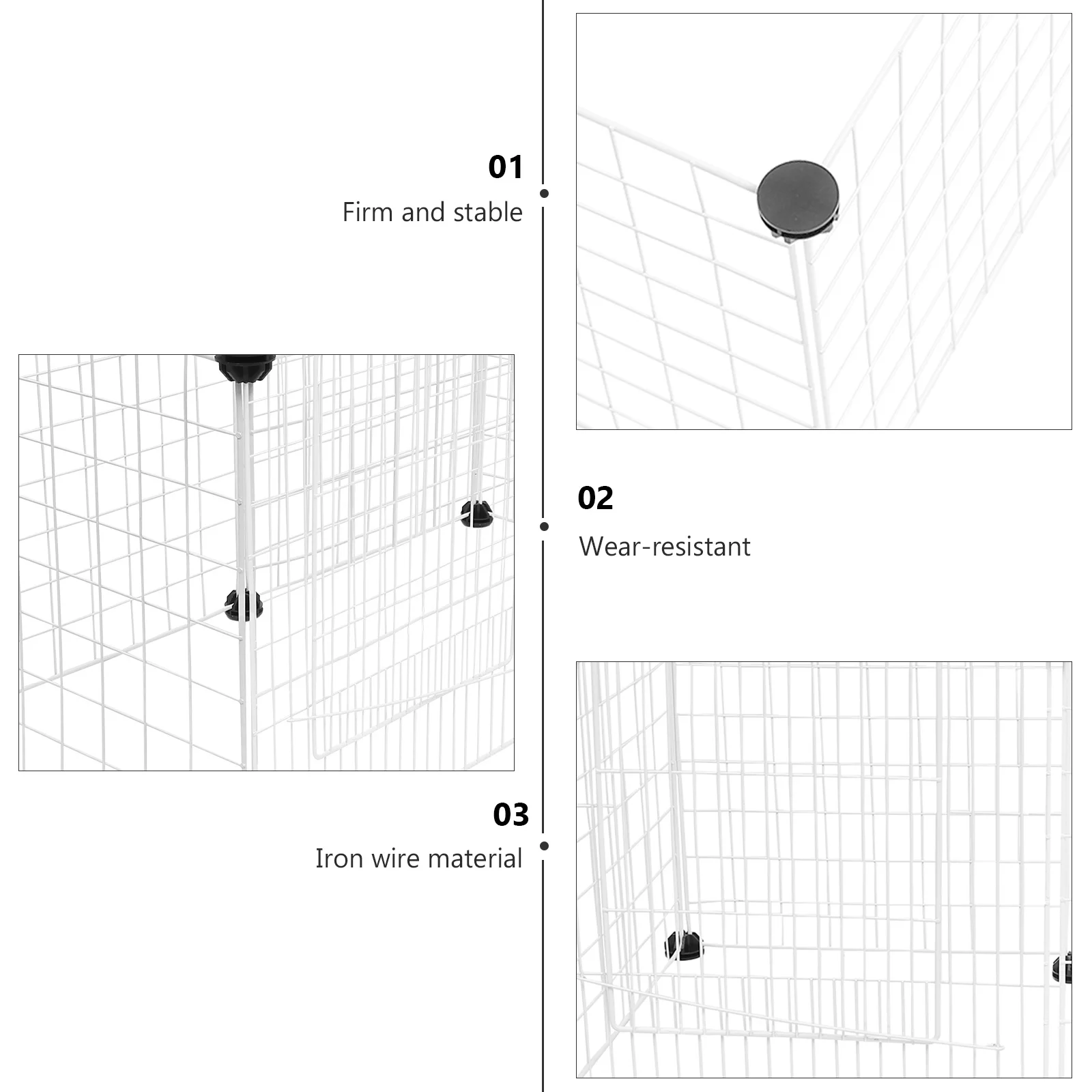 01
Firm and stable

02
Wear-resistant

03
Iron wire material