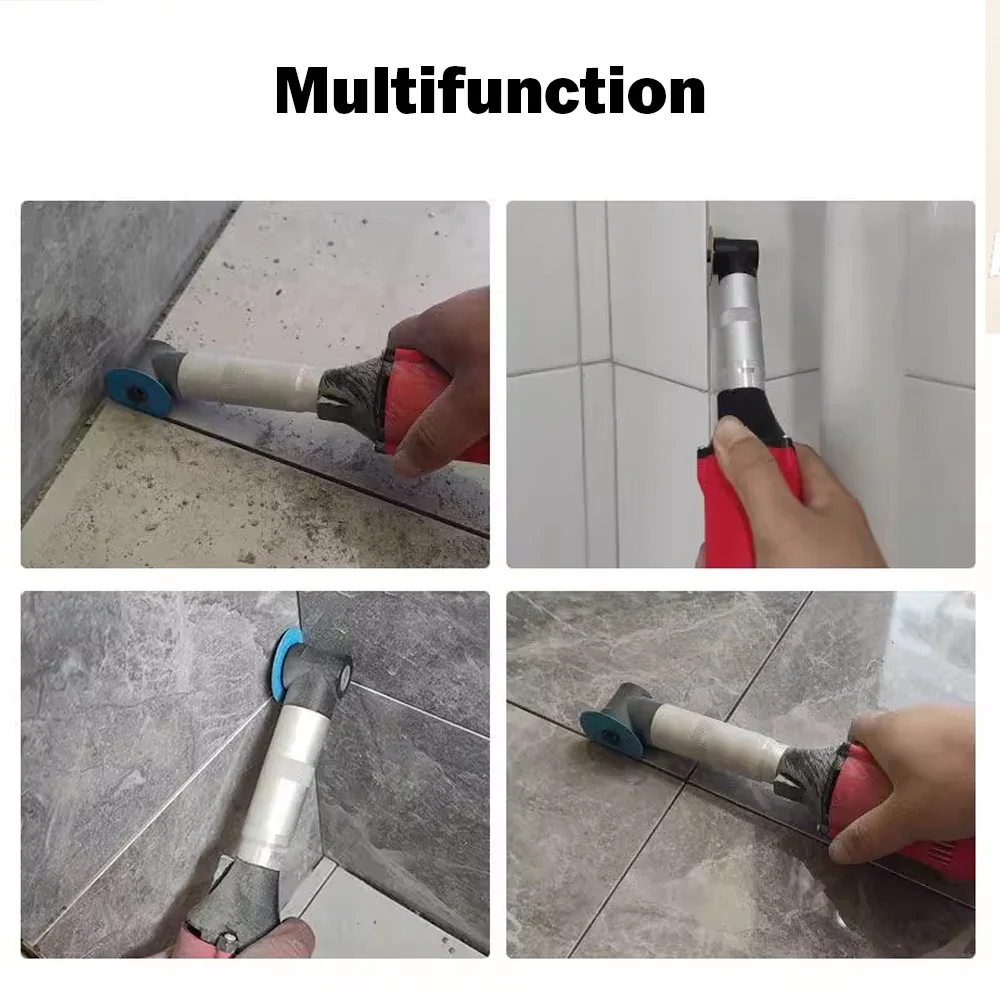 Multifunction