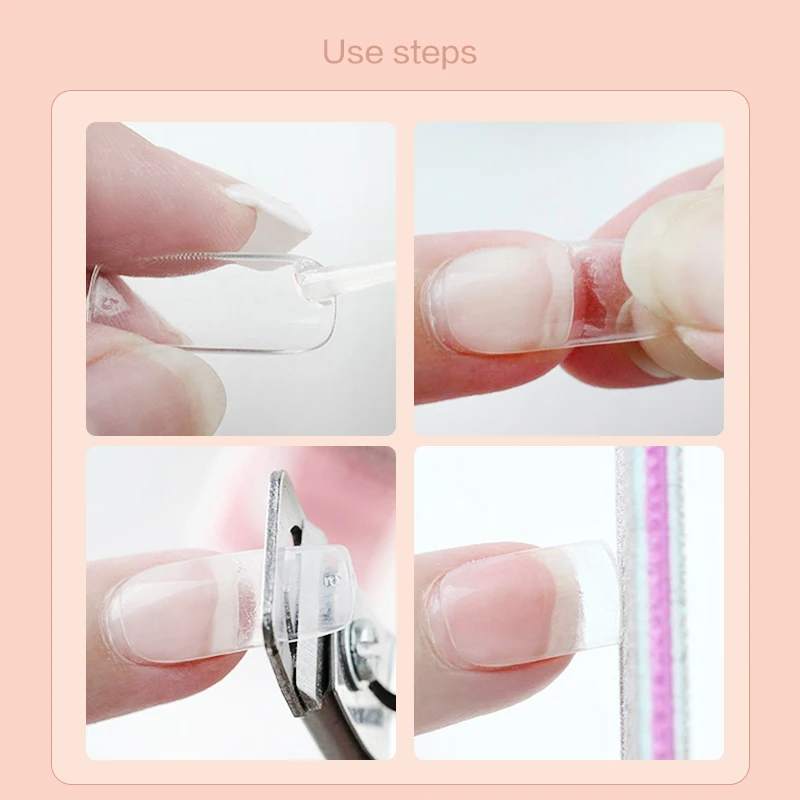 Use steps