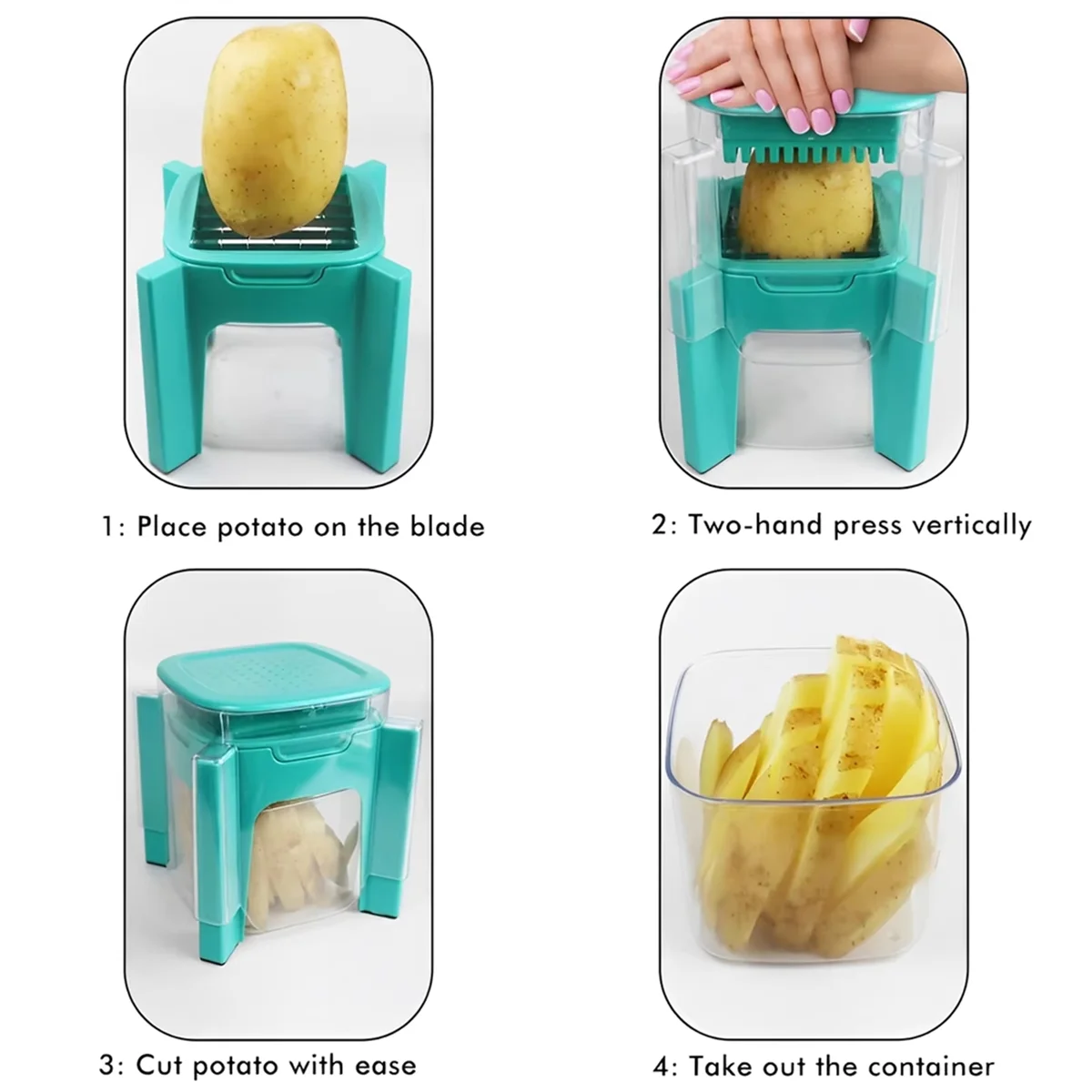 1: Place potato on the blade

2: Two-hand press vertically

3: Cut potato with ease

4: Take out the container