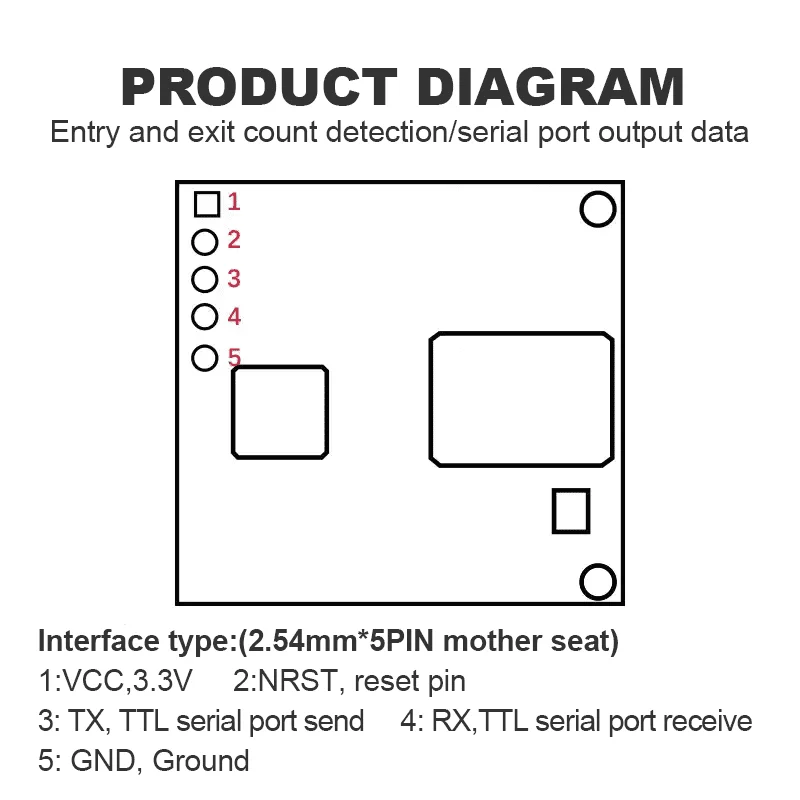 PRODUCT DIAGRAM
Entry and exit count detection/serial port output data

1
2
3
4
5

Interface type:(2.54mm*5PIN mother seat)
1:VCC,3.3V 2:NRST, reset pin
3: TX, TTL serial port send 4: RX,TTL serial port receive
5: GND, Ground