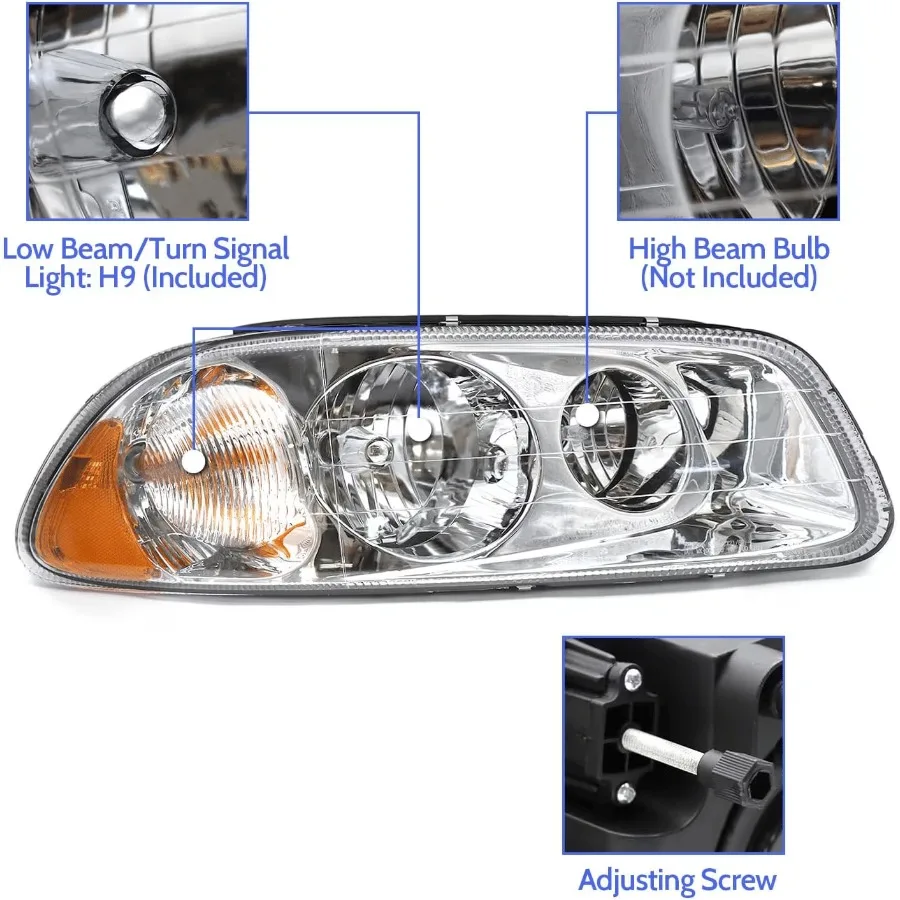 Low Beam/Turn Signal Light: H9 (Included)

High Beam Bulb (Not Included)

Adjusting Screw