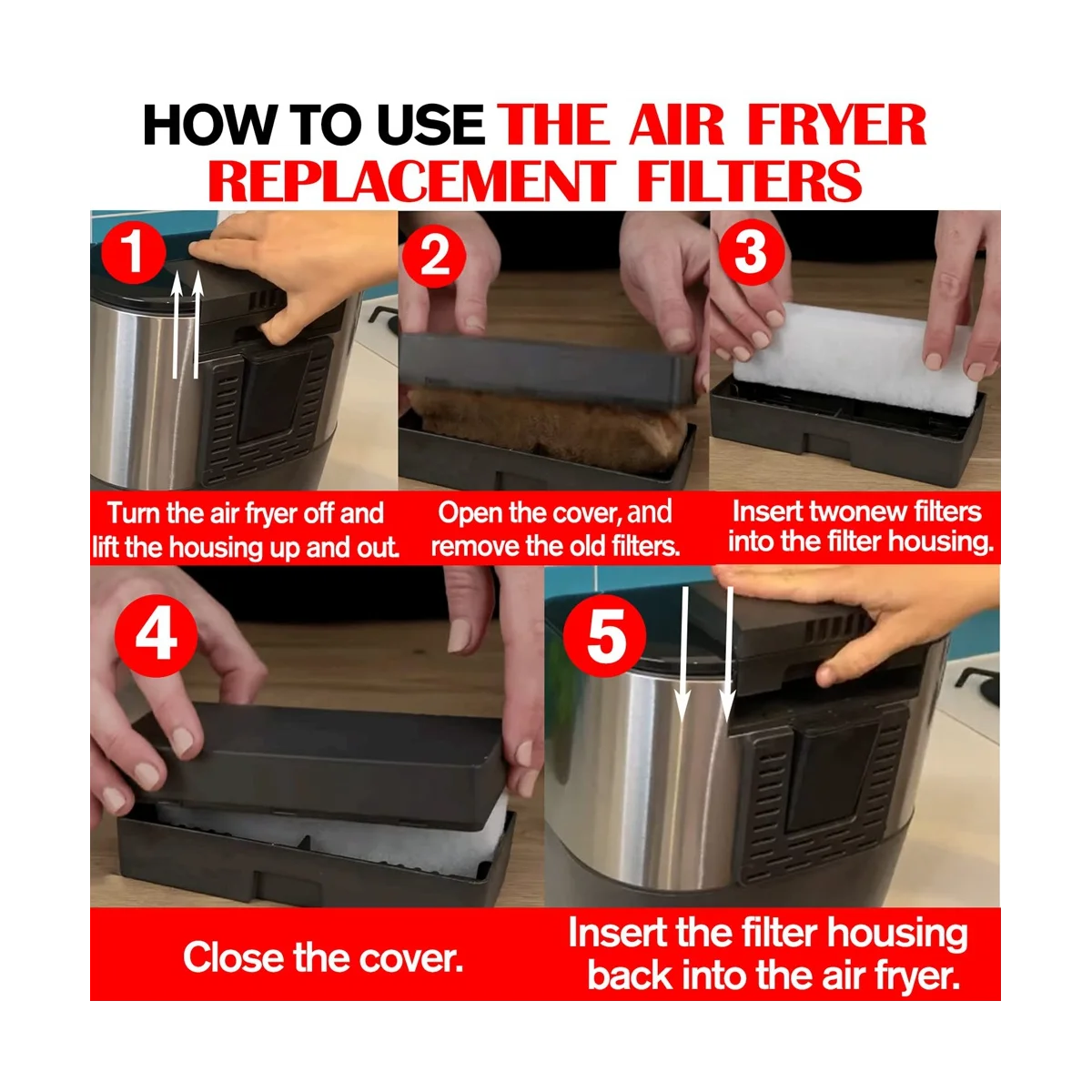 HOW TO USE THE AIR FRYER REPLACEMENT FILTERS

1

Turn the air fryer off and lift the housing up and out.

2

Open the cover, and remove the old filters.

3

Insert twonew filters into the filter housing.

4

Close the cover.

5

Insert the filter housing back into the air fryer.