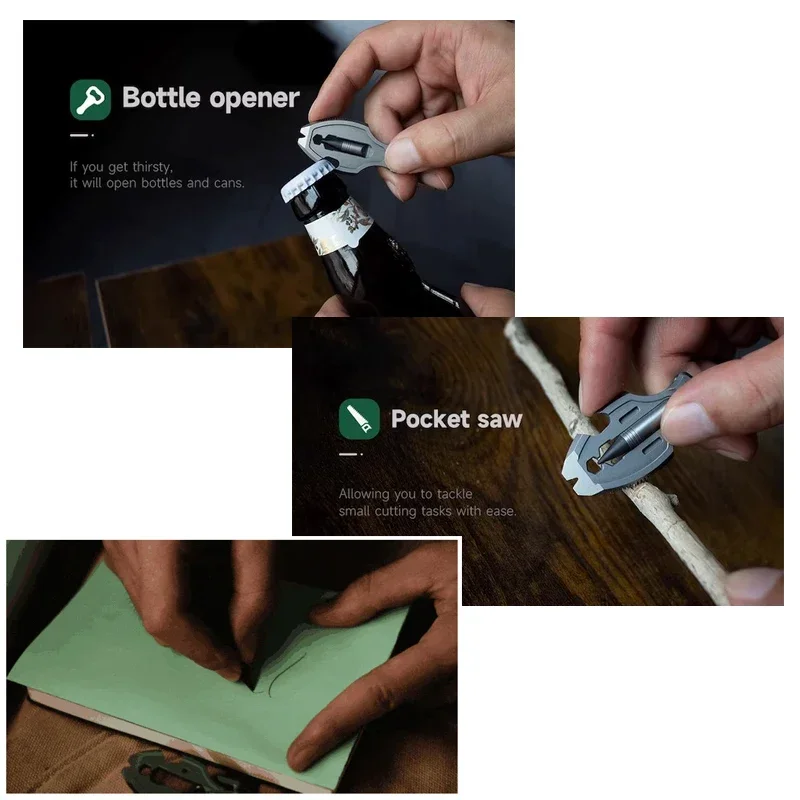 Bottle opener

If you get thirsty,
it will open bottles and cans.

Pocket saw

Allowing you to tackle
small cutting tasks with ease.