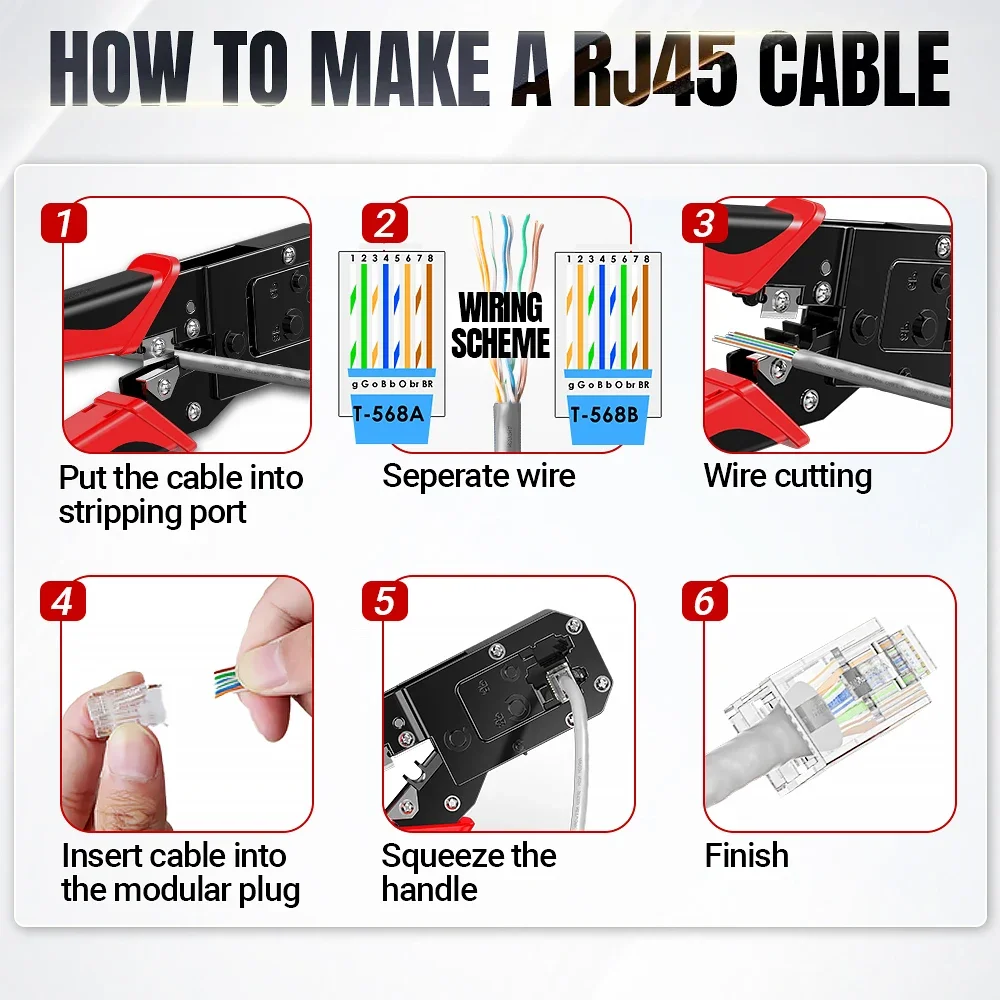 HOW TO MAKE A RJ45 CABLE

1

Put the cable into stripping port

2

1 2 3 4 5 6 7 8

g G o B b O br BR

T-568A

WIRING SCHEME

1 2 3 4 5 6 7 8

g G o B b O br BR

T-568B

Seperate wire

3

Wire cutting

4

Insert cable into the modular plug

5

Squeeze the handle

6

Finish