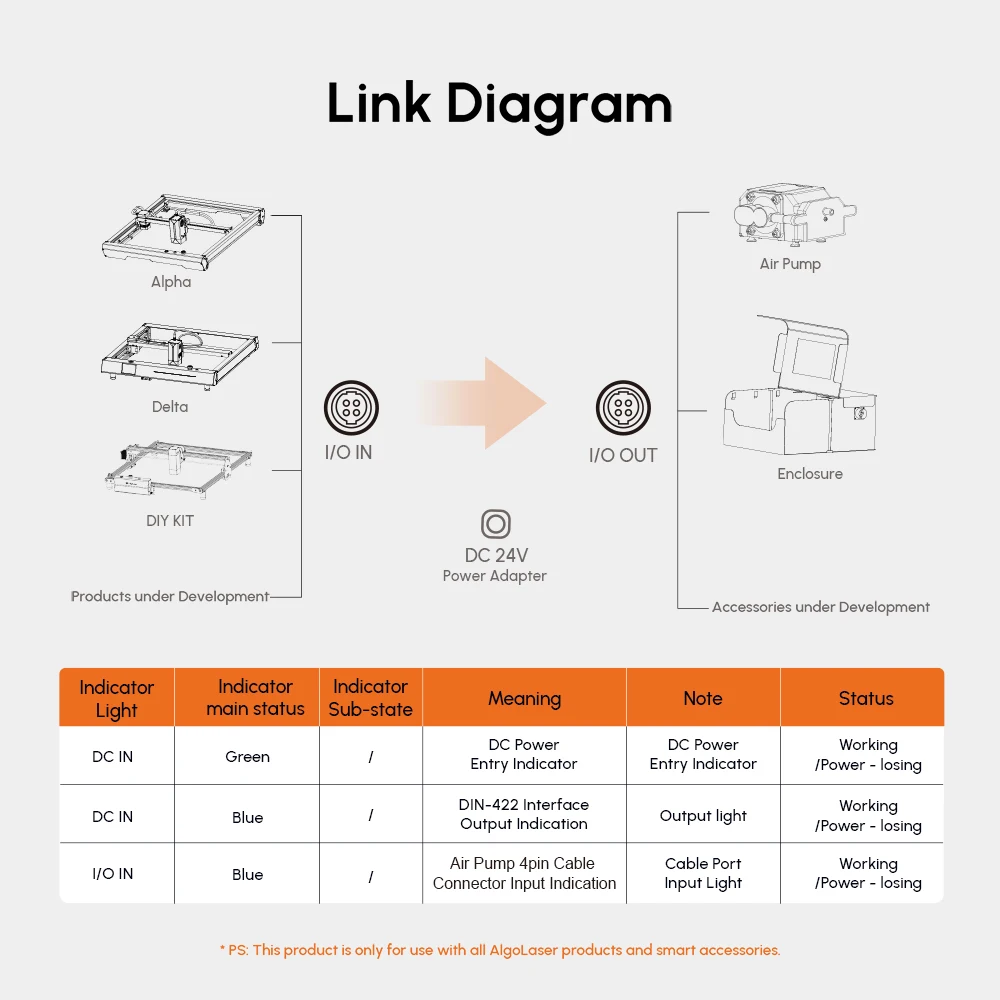 Link Diagram

Alpha

Delta

DIY KIT

Products under Development

I/O IN

DC 24V
Power Adapter

I/O OUT

Air Pump

Enclosure

Accessories under Development

| Indicator Light | Indicator main status | Indicator Sub-state | Meaning | Note | Status |
|---|---|---|---|---|---|
| DC IN | Green | / | DC Power Entry Indicator | DC Power Entry Indicator | Working /Power - losing |
| DC IN | Blue | / | DIN-422 Interface Output Indication | Output light | Working /Power - losing |
| I/O IN | Blue | / | Air Pump 4pin Cable Connector Input Indication | Cable Port Input Light | Working /Power - losing |

* PS: This product is only for use with all AlgoLaser products and smart accessories.