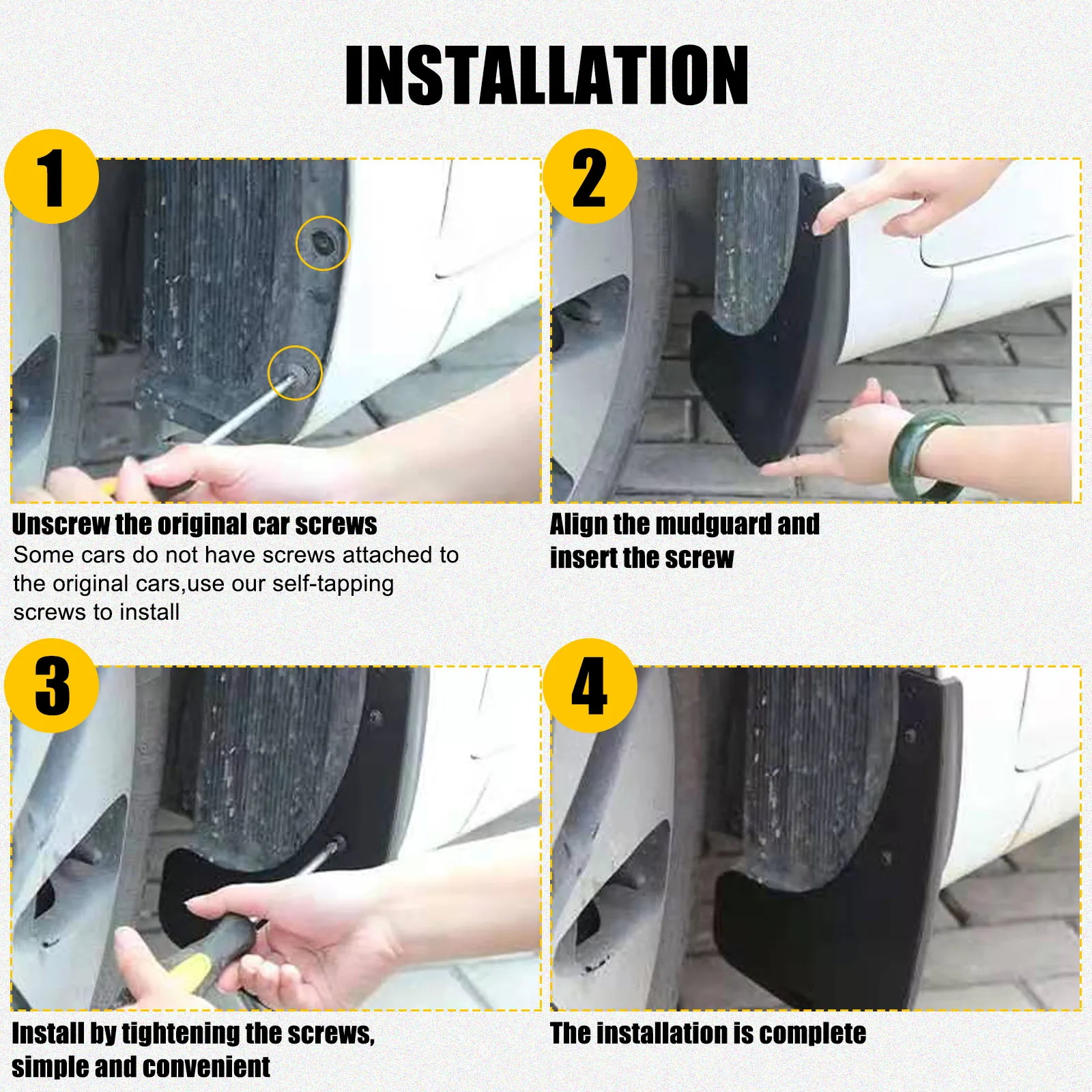 INSTALLATION

1

Unscrew the original car screws

Some cars do not have screws attached to the original cars,use our self-tapping screws to install

2

Align the mudguard and insert the screw

3

Install by tightening the screws, simple and convenient

4

The installation is complete