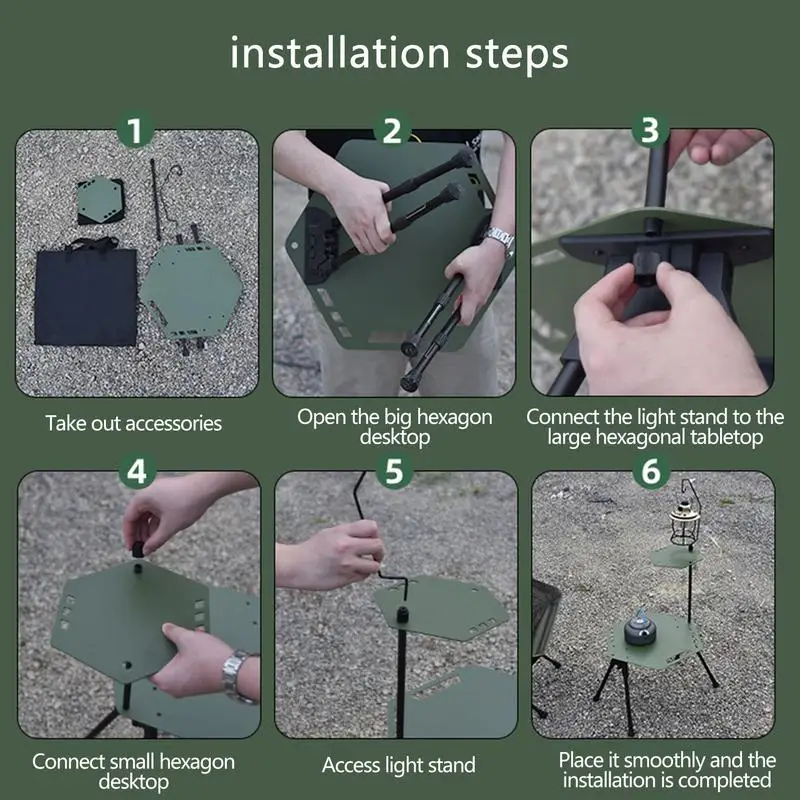 installation steps

1

Take out accessories

2

Open the big hexagon desktop

3

Connect the light stand to the large hexagonal tabletop

4

Connect small hexagon desktop

5

Access light stand

6

Place it smoothly and the installation is completed