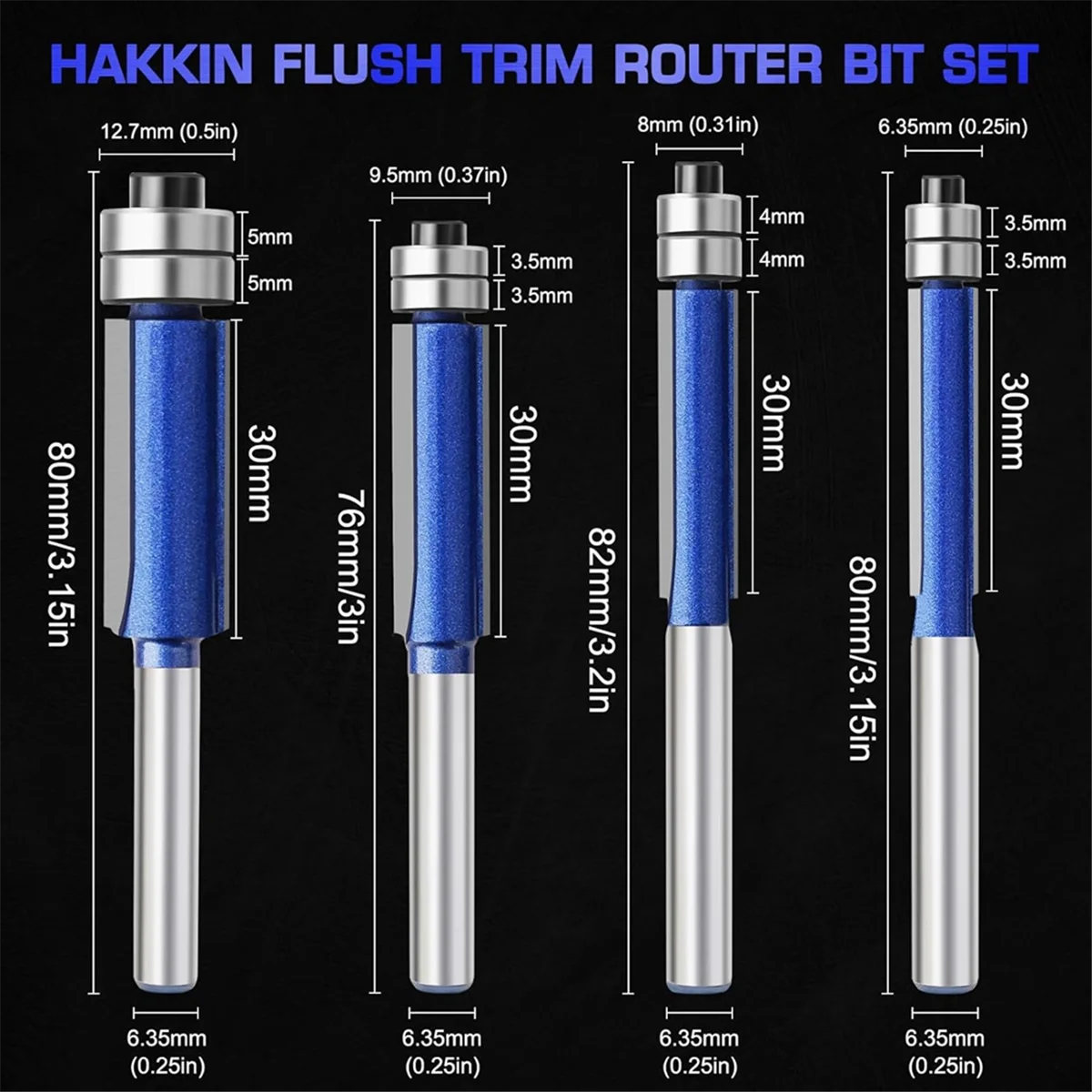 HAKKIN FLUSH TRIM ROUTER BIT SET

12.7mm (0.5in)
5mm
5mm
30mm
80mm/3.15in
6.35mm (0.25in)

9.5mm (0.37in)
3.5mm
3.5mm
30mm
76mm/3in
6.35mm (0.25in)

8mm (0.31in)
4mm
4mm
30mm
82mm/3.2in
6.35mm (0.25in)

6.35mm (0.25in)
3.5mm
3.5mm
30mm
80mm/3.15in
6.35mm (0.25in)