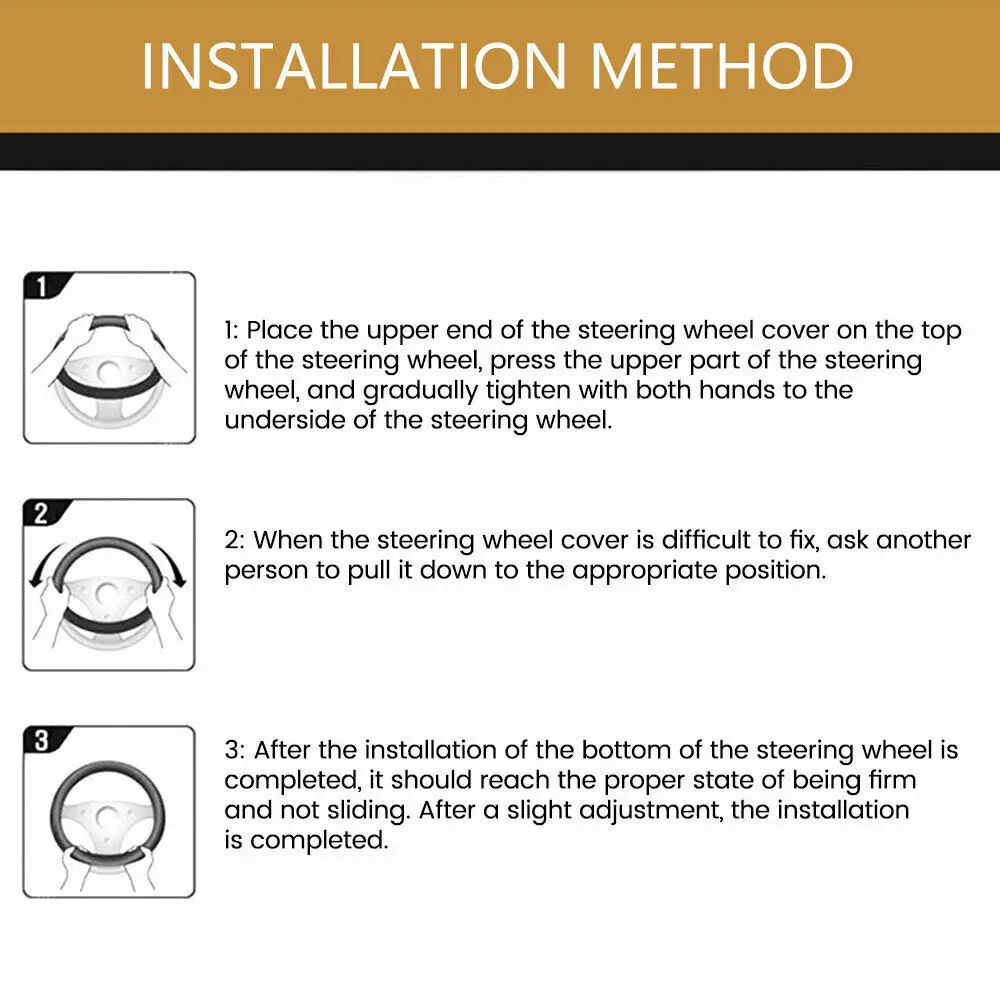 INSTALLATION METHOD

1

1: Place the upper end of the steering wheel cover on the top of the steering wheel, press the upper part of the steering wheel, and gradually tighten with both hands to the underside of the steering wheel.

2

2: When the steering wheel cover is difficult to fix, ask another person to pull it down to the appropriate position.

3

3: After the installation of the bottom of the steering wheel is completed, it should reach the proper state of being firm and not sliding. After a slight adjustment, the installation is completed.