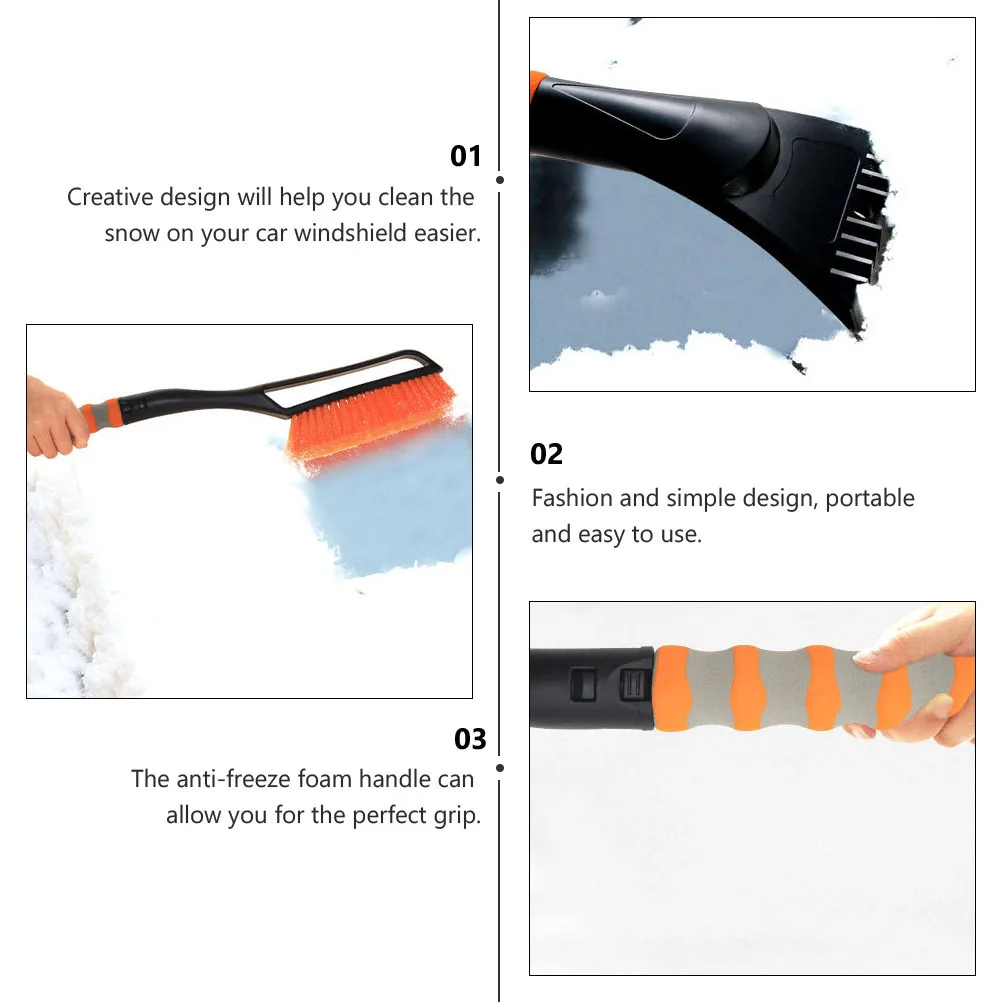 01
Creative design will help you clean the snow on your car windshield easier.

02
Fashion and simple design, portable and easy to use.

03
The anti-freeze foam handle can allow you for the perfect grip.