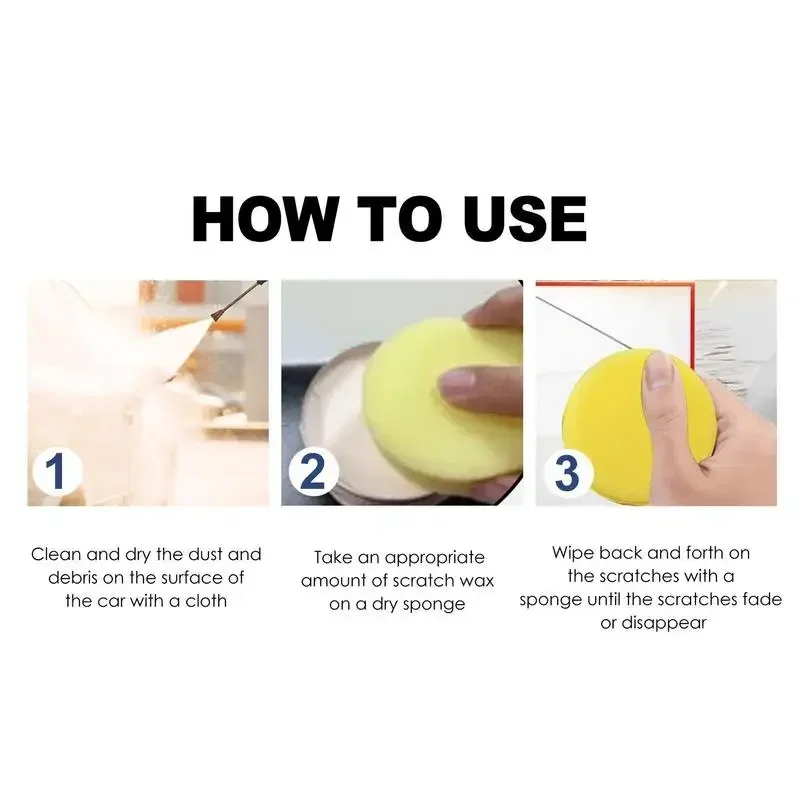 HOW TO USE

1

Clean and dry the dust and debris on the surface of the car with a cloth

2

Take an appropriate amount of scratch wax on a dry sponge

3

Wipe back and forth on the scratches with a sponge until the scratches fade or disappear