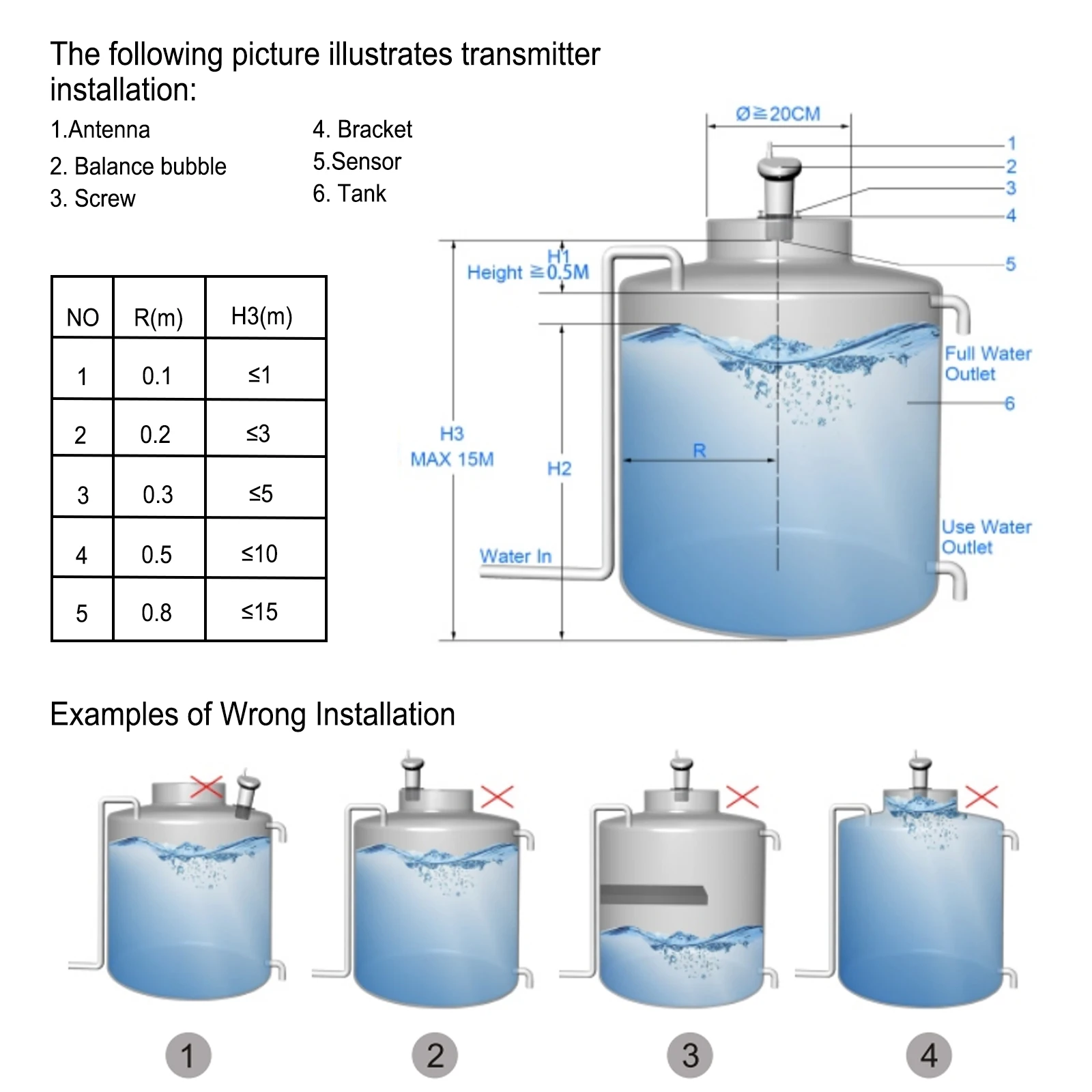 The following picture illustrates transmitter installation:

1.Antenna
2. Balance bubble
3. Screw

4. Bracket
5.Sensor
6. Tank

| NO | R(m) | H3(m) |
|---|---|---|
| 1 | 0.1 | ≤1 |
| 2 | 0.2 | ≤3 |
| 3 | 0.3 | ≤5 |
| 4 | 0.5 | ≤10 |
| 5 | 0.8 | ≤15 |

Ø≧20CM
1
2
3
4
5
H1
Height ≧0.5M
Full Water Outlet
6
H3
MAX 15M
H2
R
Use Water Outlet
Water In

Examples of Wrong Installation

1
2
3
4