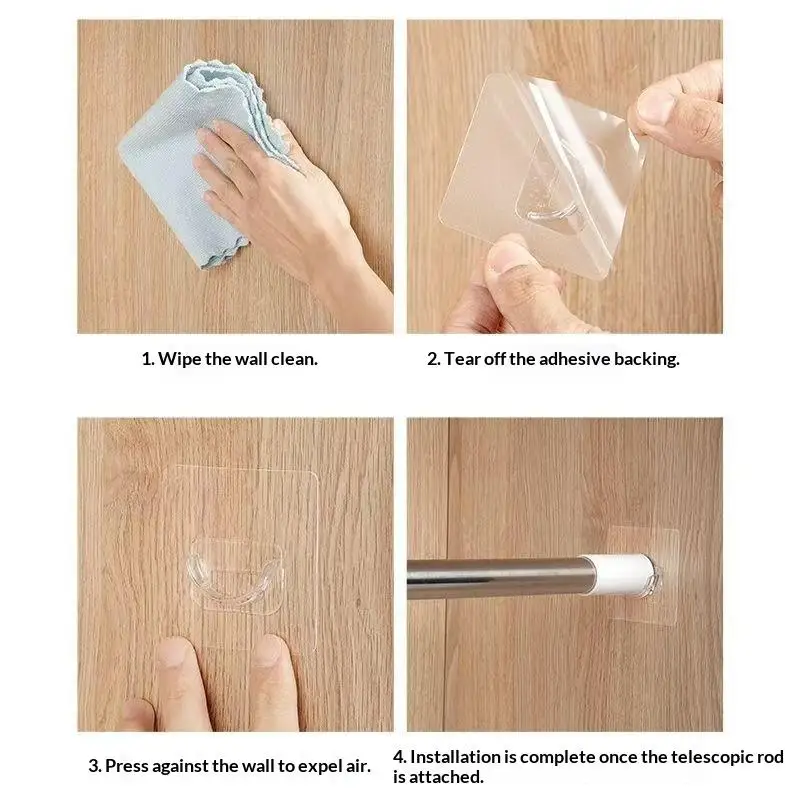 1. Wipe the wall clean.

2. Tear off the adhesive backing.

3. Press against the wall to expel air.

4. Installation is complete once the telescopic rod is attached.