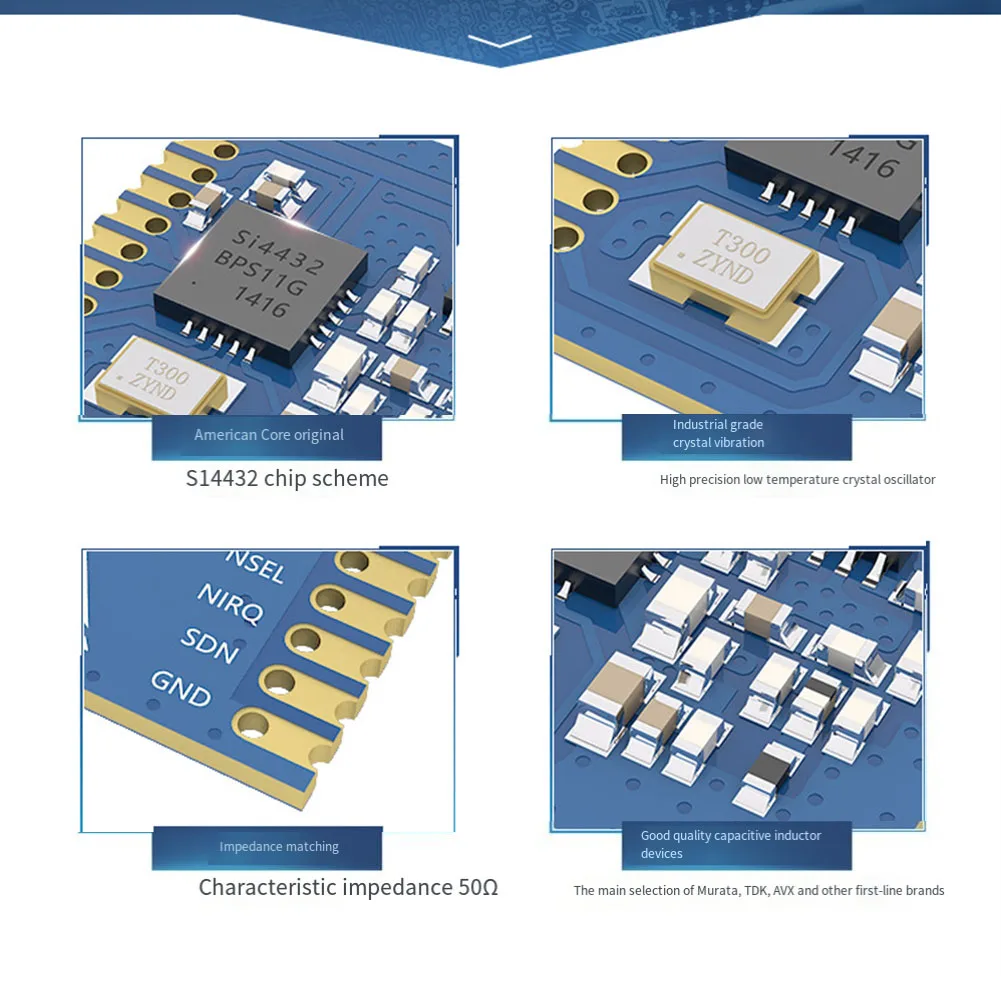 Si4432
BPS11G
1416

T300
ZYND

American Core original

S14432 chip scheme

1416

T300
ZYND

Industrial grade crystal vibration

High precision low temperature crystal oscillator

NSEL
NIRQ
SDN
GND

Impedance matching

Characteristic impedance 50Ω

Good quality capacitive inductor devices

The main selection of Murata, TDK, AVX and other first-line brands