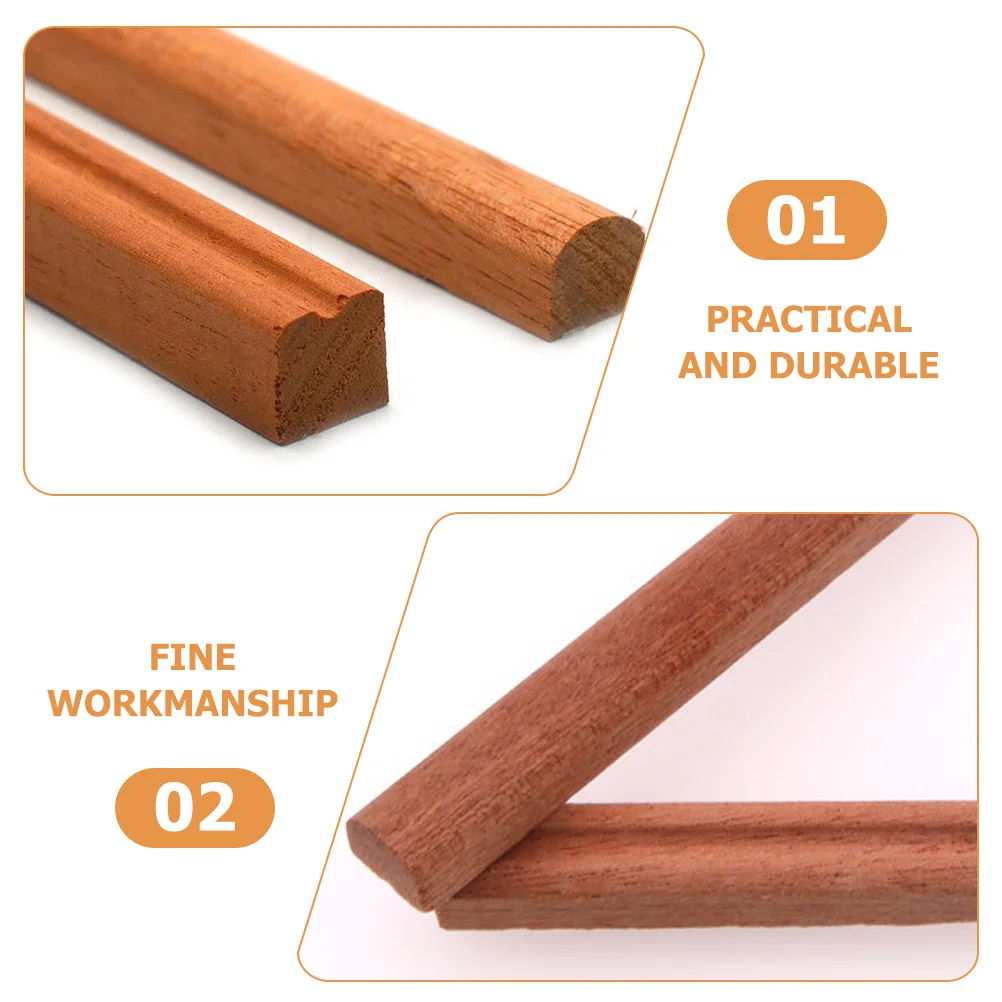 01

PRACTICAL AND DURABLE

FINE WORKMANSHIP

02