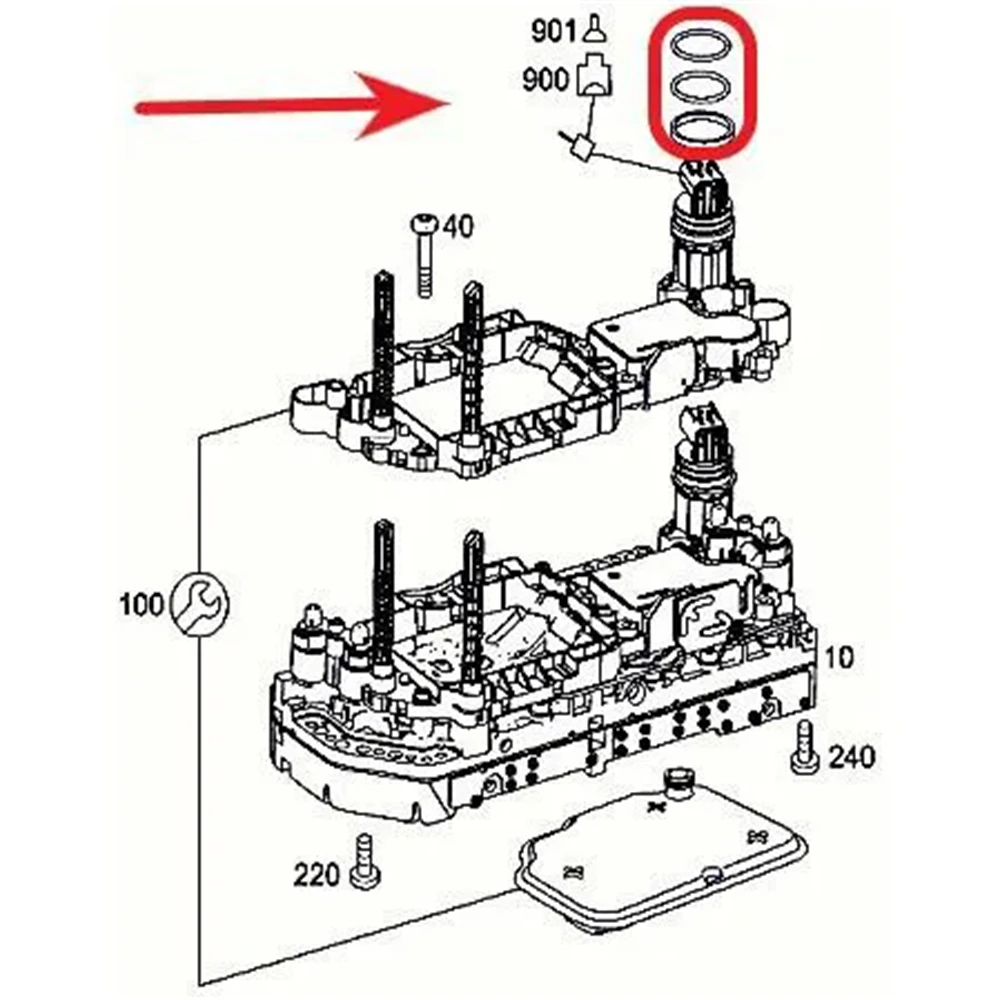 901
900
40
100
10
240
220