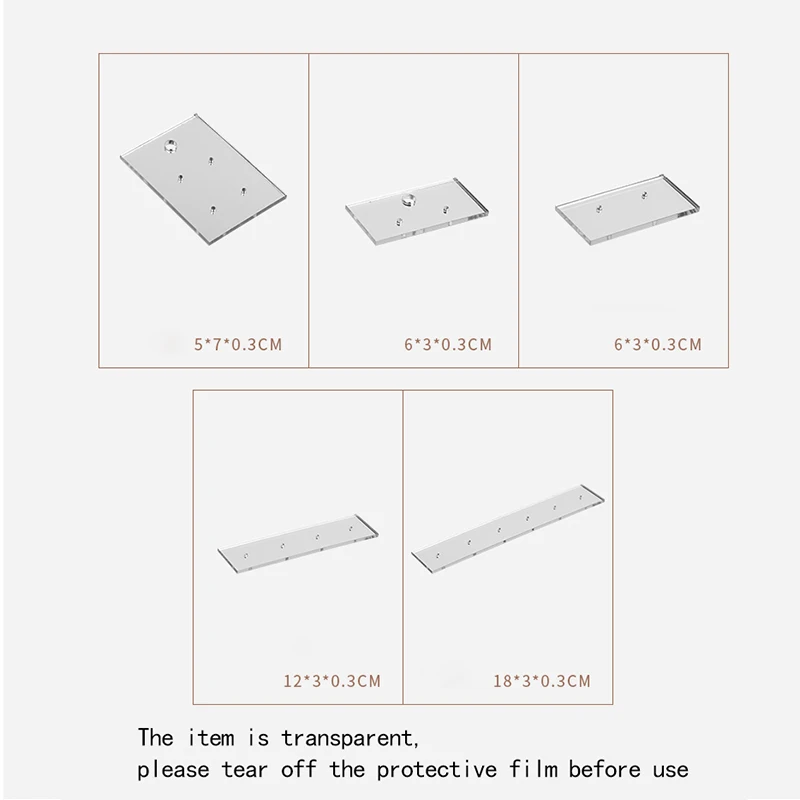 5*7*0.3CM

6*3*0.3CM

6*3*0.3CM

12*3*0.3CM

18*3*0.3CM

The item is transparent,
please tear off the protective film before use