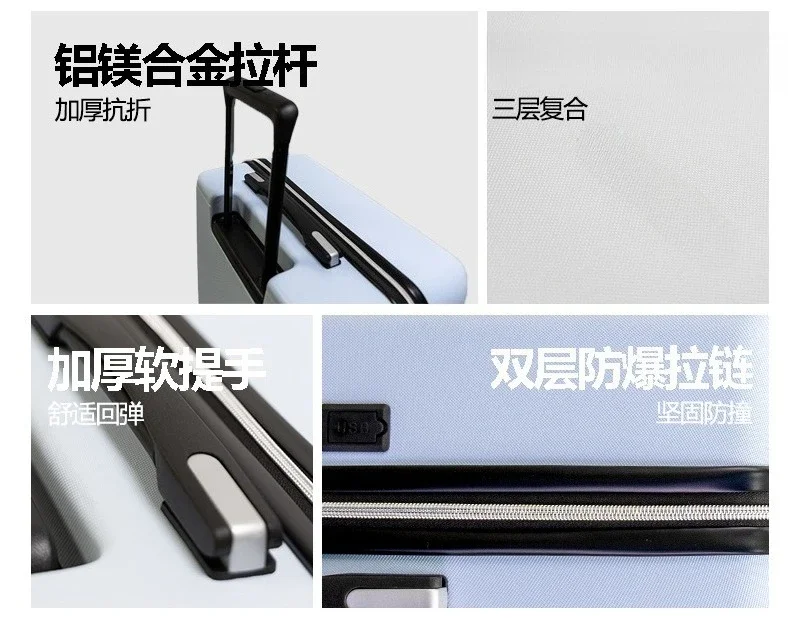 铝镁合金拉杆
加厚抗折

三层复合

加厚软提手
舒适回弹

双层防爆拉链
坚固防撞

USB