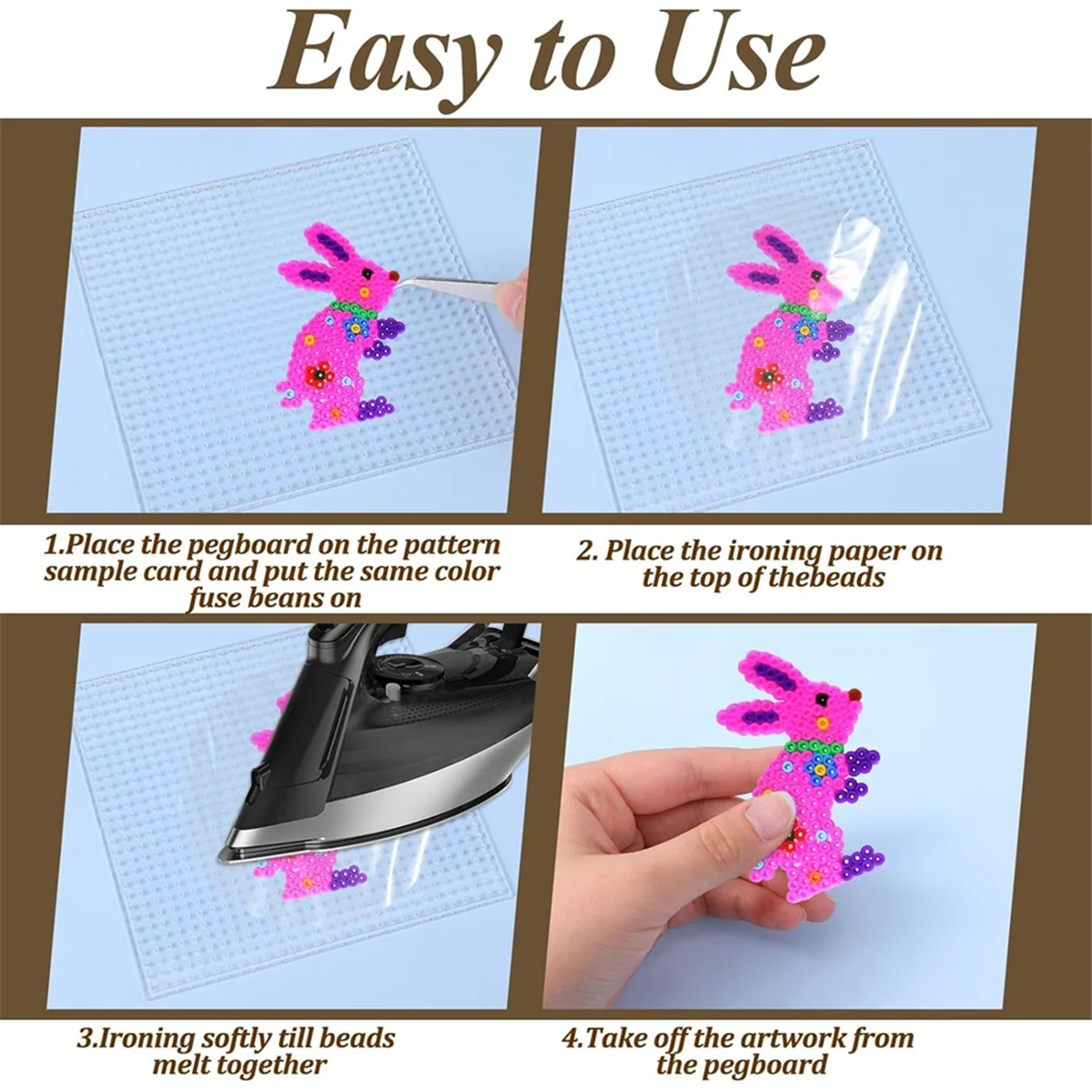 Easy to Use

1.Place the pegboard on the pattern sample card and put the same color fuse beans on

2. Place the ironing paper on the top of thebeads

3.Ironing softly till beads melt together

4.Take off the artwork from the pegboard