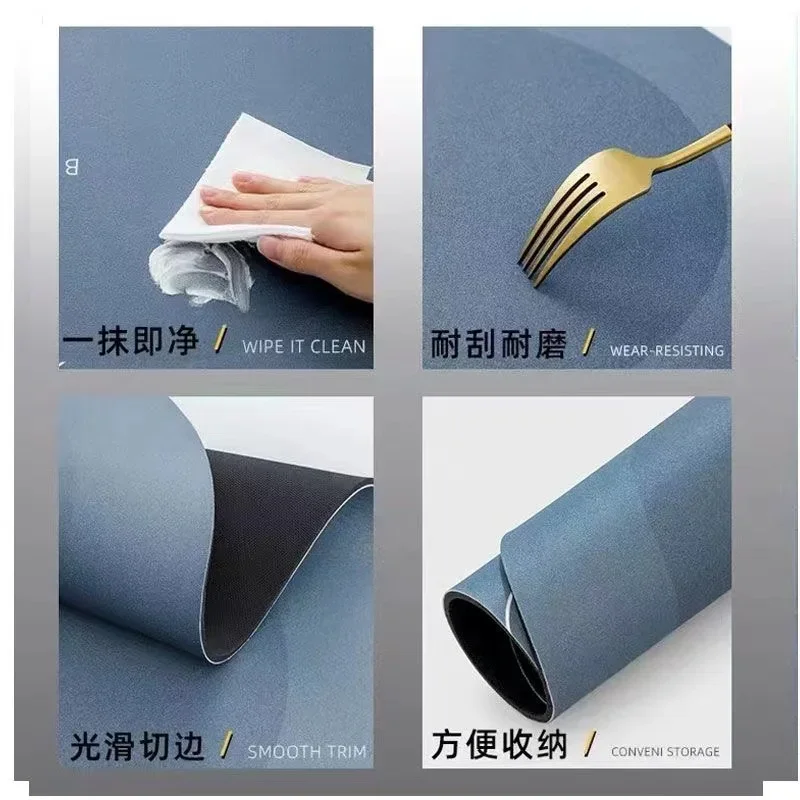 B

一抹即净 / WIPE IT CLEAN

耐刮耐磨 / WEAR-RESISTING

光滑切边 / SMOOTH TRIM

方便收纳 / CONVENI STORAGE