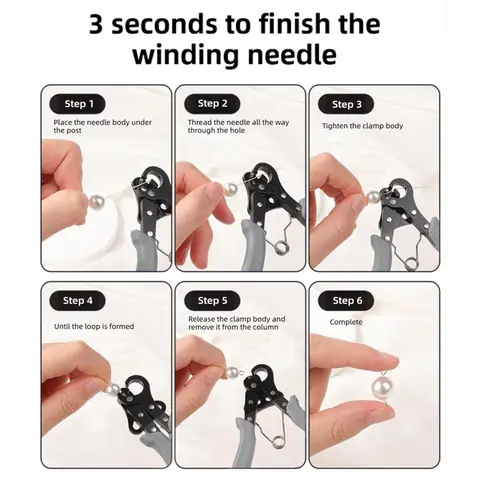 3 seconds to finish the winding needle

Step 1

Place the needle body under the post

Step 2

Thread the needle all the way through the hole

Step 3

Tighten the clamp body

Step 4

Until the loop is formed

Step 5

Release the clamp body and remove it from the column

Step 6

Complete