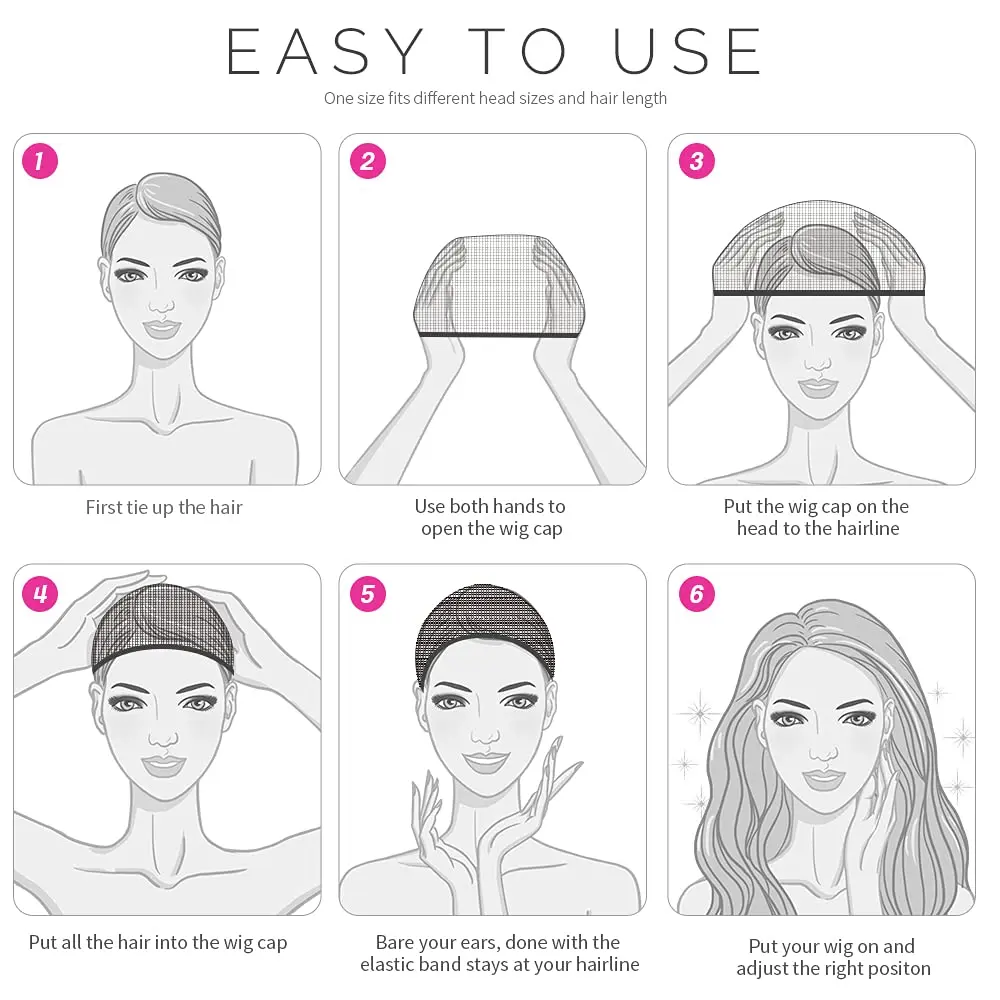 EASY TO USE

One size fits different head sizes and hair length

1

First tie up the hair

2

Use both hands to open the wig cap

3

Put the wig cap on the head to the hairline

4

Put all the hair into the wig cap

5

Bare your ears, done with the elastic band stays at your hairline

6

Put your wig on and adjust the right positon