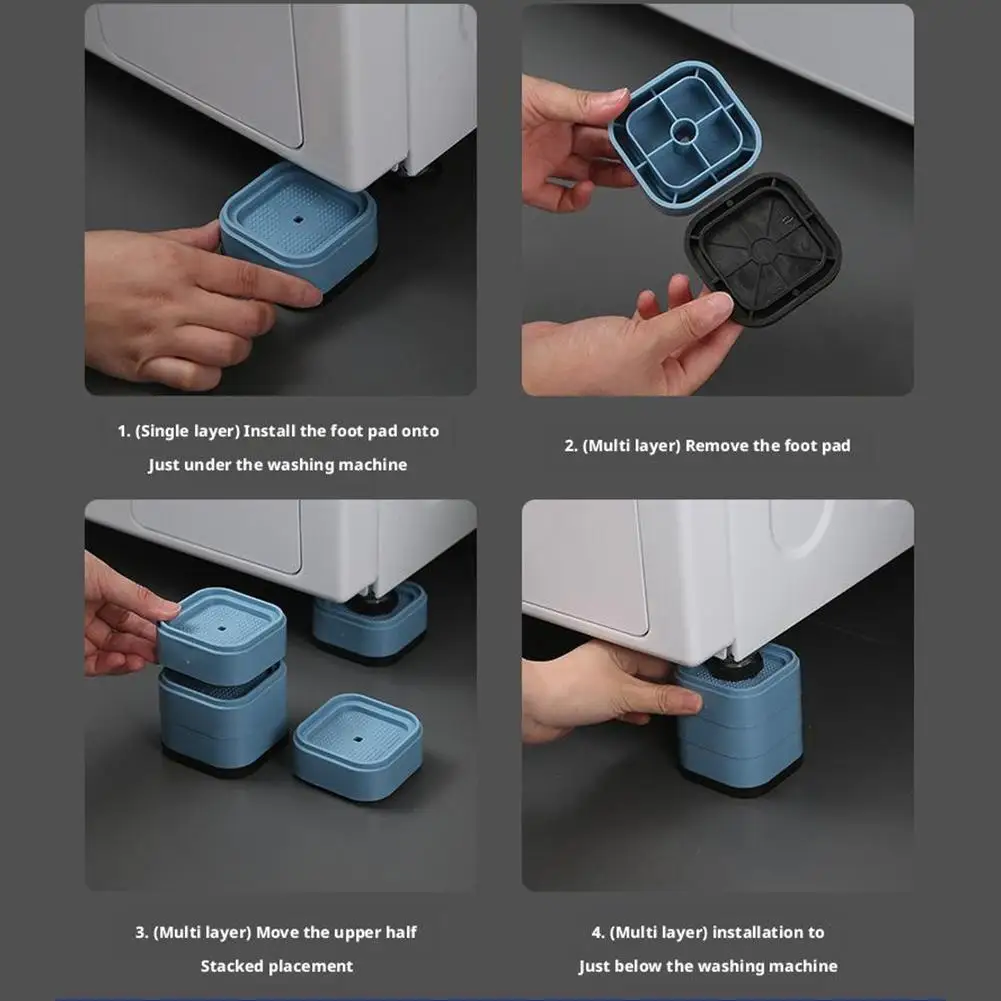 1. (Single layer) Install the foot pad onto
Just under the washing machine

2. (Multi layer) Remove the foot pad

3. (Multi layer) Move the upper half
Stacked placement

4. (Multi layer) installation to
Just below the washing machine